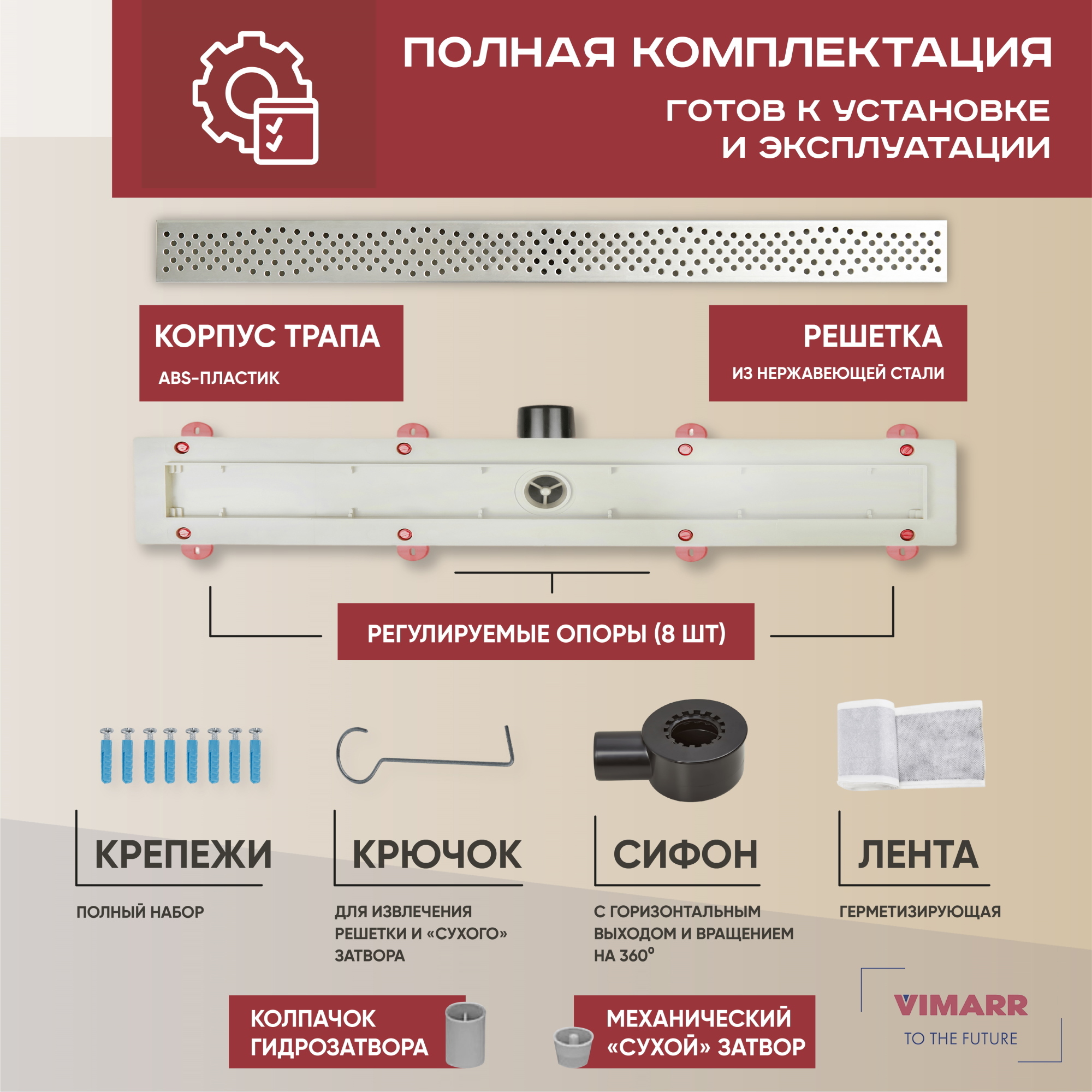 ПОЛНАЯ КОМПЛЕКТАЦИЯ

ГОТОВ К УСТАНОВКЕ И ЭКСПЛУАТАЦИИ

КОРПУС ТРАПА

ABS-ПЛАСТИК

РЕШЕТКА

ИЗ НЕРЖАВЕЮЩЕЙ СТАЛИ

РЕГУЛИРУЕМЫЕ ОПОРЫ (8 ШТ)

КРЕПЕЖИ

ПОЛНЫЙ НАБОР

КРЮЧОК

ДЛЯ ИЗВЛЕЧЕНИЯ РЕШЕТКИ И «СУХОГО» ЗАТВОРА

СИФОН

С ГОРИЗОНТАЛЬНЫМ ВЫХОДОМ И ВРАЩЕНИЕМ НА 360°

ЛЕНТА

ГЕРМЕТИЗИРУЮЩАЯ

КОЛПАЧОК ГИДРОЗАТВОРА

МЕХАНИЧЕСКИЙ «СУХОЙ» ЗАТВОР

VIMARR

TO THE FUTURE