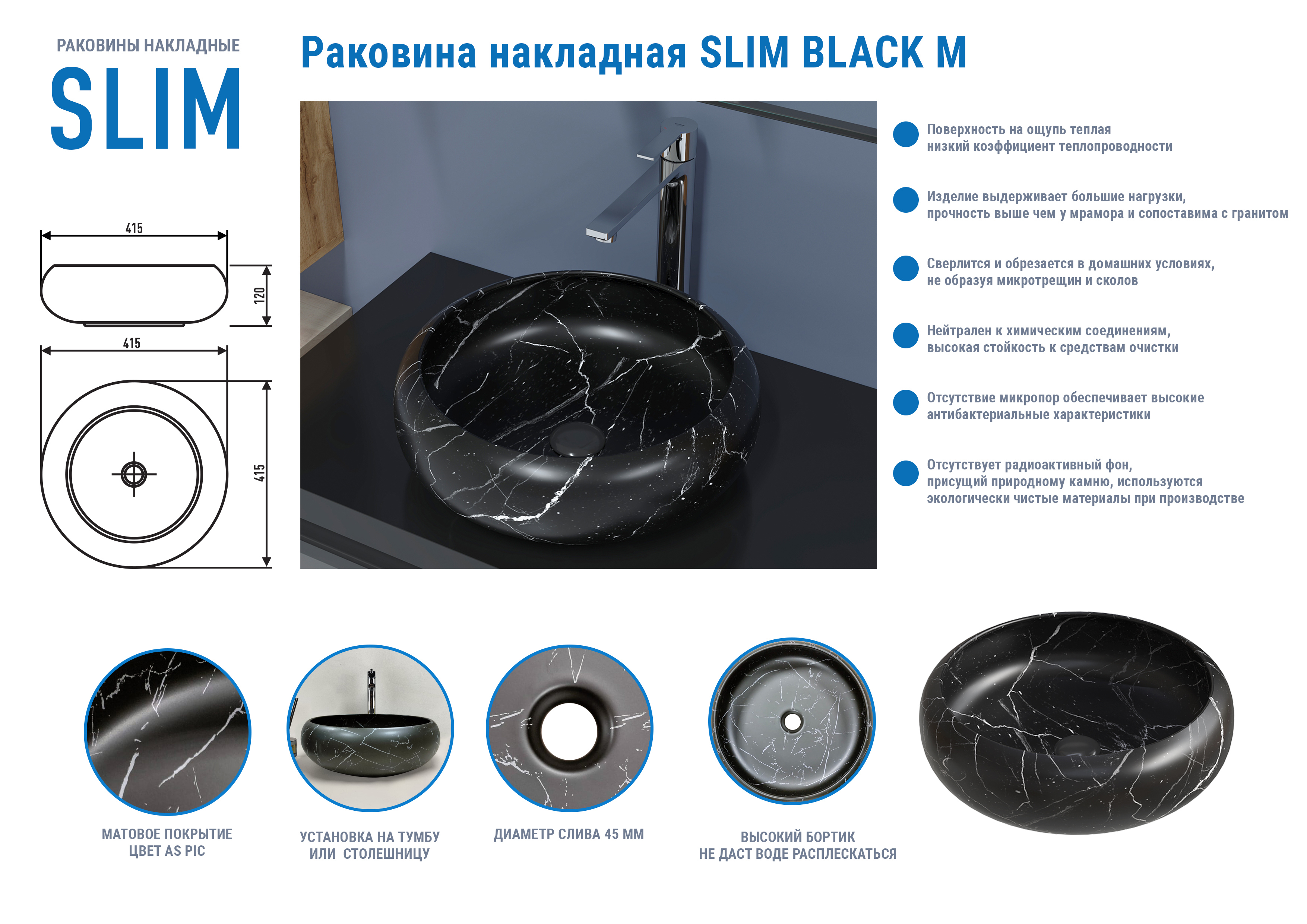 РАКОВИНЫ НАКЛАДНЫЕ
SLIM

Раковина накладная SLIM BLACK M

415
120
415
415

Поверхность на ощупь теплая
низкий коэффициент теплопроводности

Изделие выдерживает большие нагрузки,
прочность выше чем у мрамора и сопоставима с гранитом

Сверлится и обрезается в домашних условиях,
не образуя микротрещин и сколов

Нейтрален к химическим соединениям,
высокая стойкость к средствам очистки

Отсутствие микропор обеспечивает высокие
антибактериальные характеристики

Отсутствует радиоактивный фон,
присущий природному камню, используются
экологически чистые материалы при производстве

МАТОВОЕ ПОКРЫТИЕ
ЦВЕТ AS PIC

УСТАНОВКА НА ТУМБУ
ИЛИ СТОЛЕШНИЦУ

ДИАМЕТР СЛИВА 45 ММ

ВЫСОКИЙ БОРТИК
НЕ ДАСТ ВОДЕ РАСПЛЕСКАТЬСЯ