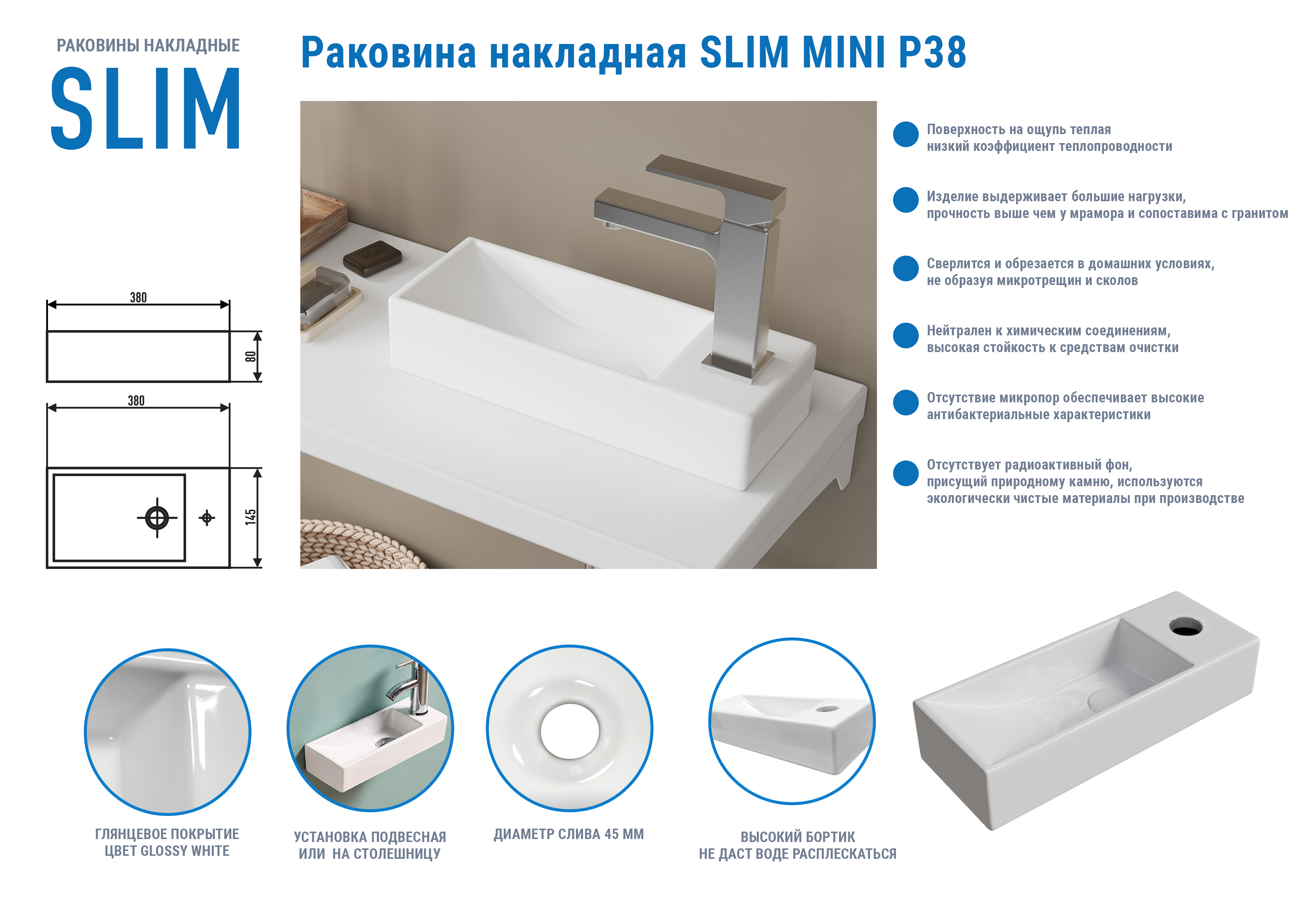 РАКОВИНЫ НАКЛАДНЫЕ

SLIM

Раковина накладная SLIM MINI P38

380

80

380

145

Поверхность на ощупь теплая
низкий коэффициент теплопроводности

Изделие выдерживает большие нагрузки,
прочность выше чем у мрамора и сопоставима с гранитом

Сверлится и обрезается в домашних условиях,
не образуя микротрещин и сколов

Нейтрален к химическим соединениям,
высокая стойкость к средствам очистки

Отсутствие микропор обеспечивает высокие
антибактериальные характеристики

Отсутствует радиоактивный фон,
присущий природному камню, используются
экологически чистые материалы при производстве

ГЛЯНЦЕВОЕ ПОКРЫТИЕ
ЦВЕТ GLOSSY WHITE

УСТАНОВКА ПОДВЕСНАЯ
ИЛИ НА СТОЛЕШНИЦУ

ДИАМЕТР СЛИВА 45 ММ

ВЫСОКИЙ БОРТИК
НЕ ДАСТ ВОДЕ РАСПЛЕСКАТЬСЯ