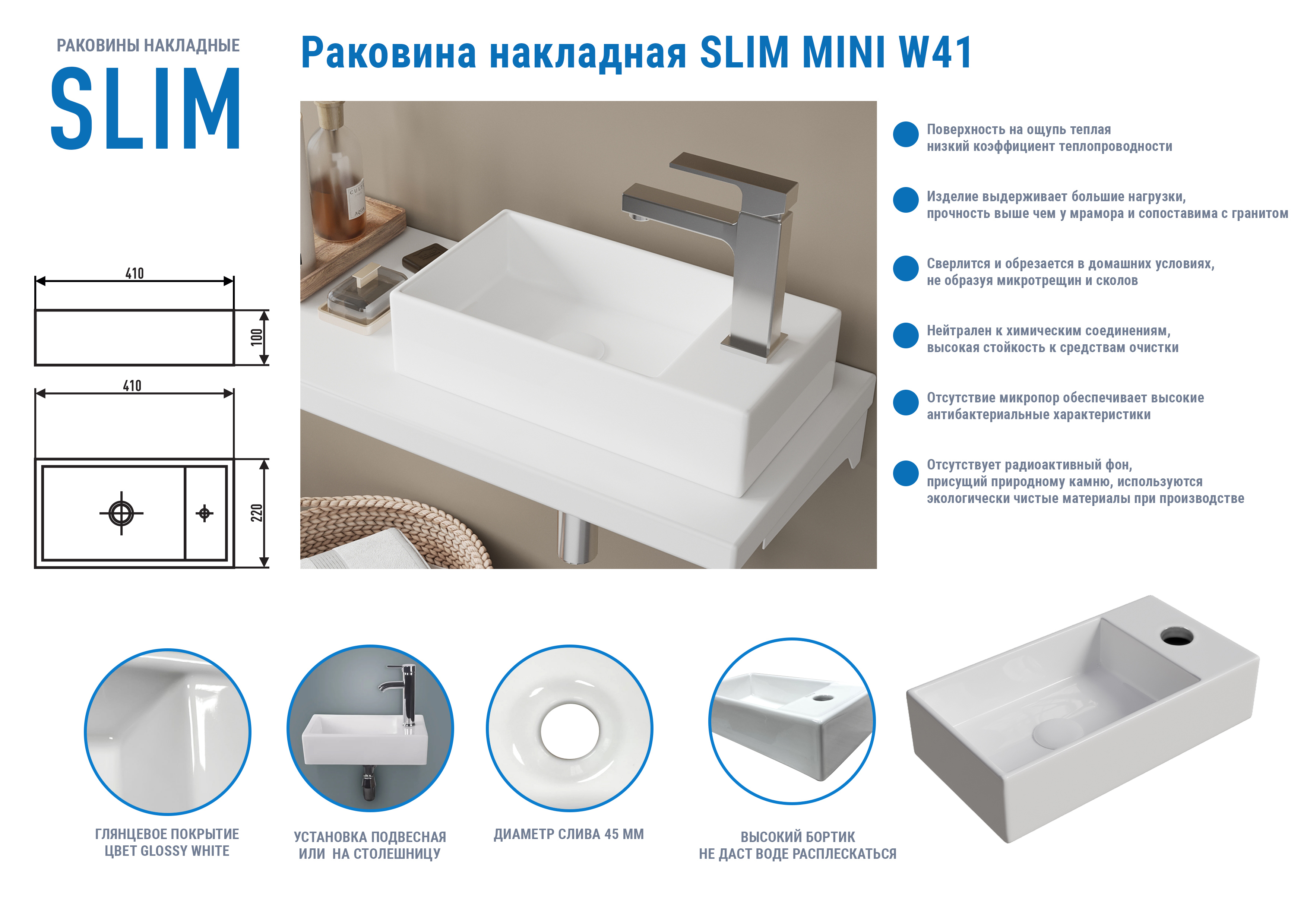 РАКОВИНЫ НАКЛАДНЫЕ
SLIM

Раковина накладная SLIM MINI W41

410
100
410
220

Поверхность на ощупь теплая
низкий коэффициент теплопроводности

Изделие выдерживает большие нагрузки,
прочность выше чем у мрамора и сопоставима с гранитом

Сверлится и обрезается в домашних условиях,
не образуя микротрещин и сколов

Нейтрален к химическим соединениям,
высокая стойкость к средствам очистки

Отсутствие микропор обеспечивает высокие
антибактериальные характеристики

Отсутствует радиоактивный фон,
присущий природному камню, используются
экологически чистые материалы при производстве

ГЛЯНЦЕВОЕ ПОКРЫТИЕ
ЦВЕТ GLOSSY WHITE

УСТАНОВКА ПОДВЕСНАЯ
ИЛИ НА СТОЛЕШНИЦУ

ДИАМЕТР СЛИВА 45 ММ

ВЫСОКИЙ БОРТИК
НЕ ДАСТ ВОДЕ РАСПЛЕСКАТЬСЯ