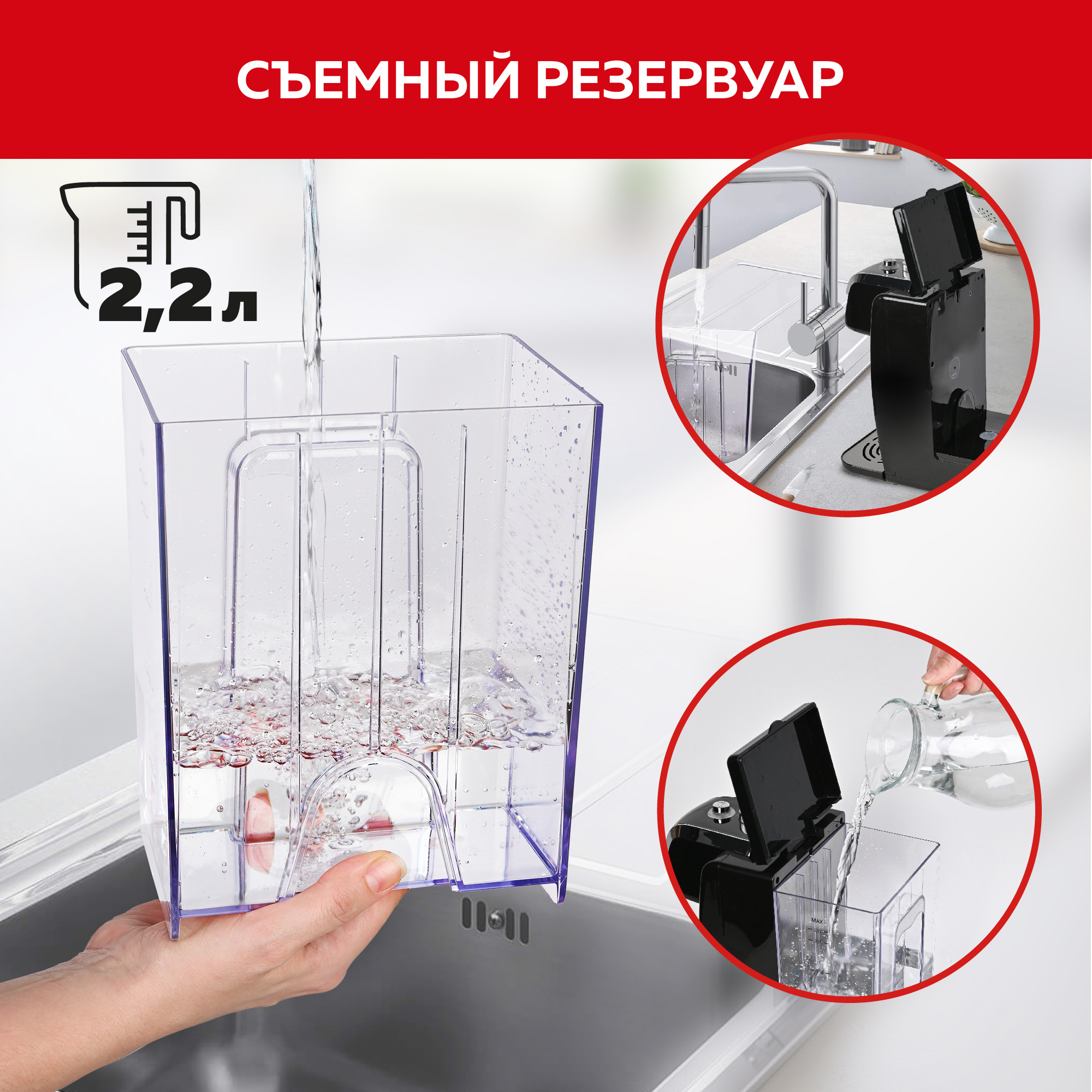 СЪЕМНЫЙ РЕЗЕРВУАР

2,2 л

MAX