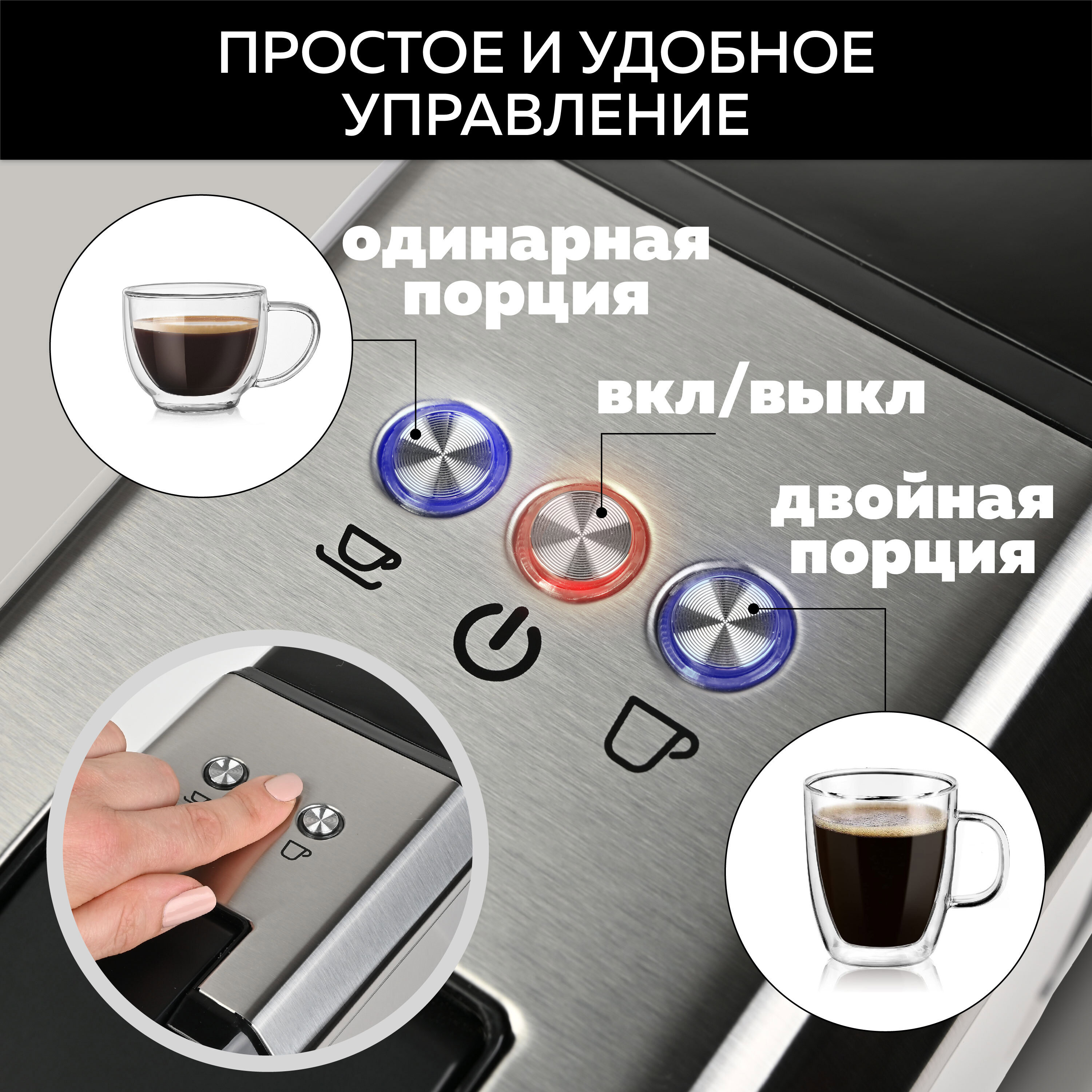 ПРОСТОЕ И УДОБНОЕ УПРАВЛЕНИЕ

одинарная порция

вкл/выкл

двойная порция