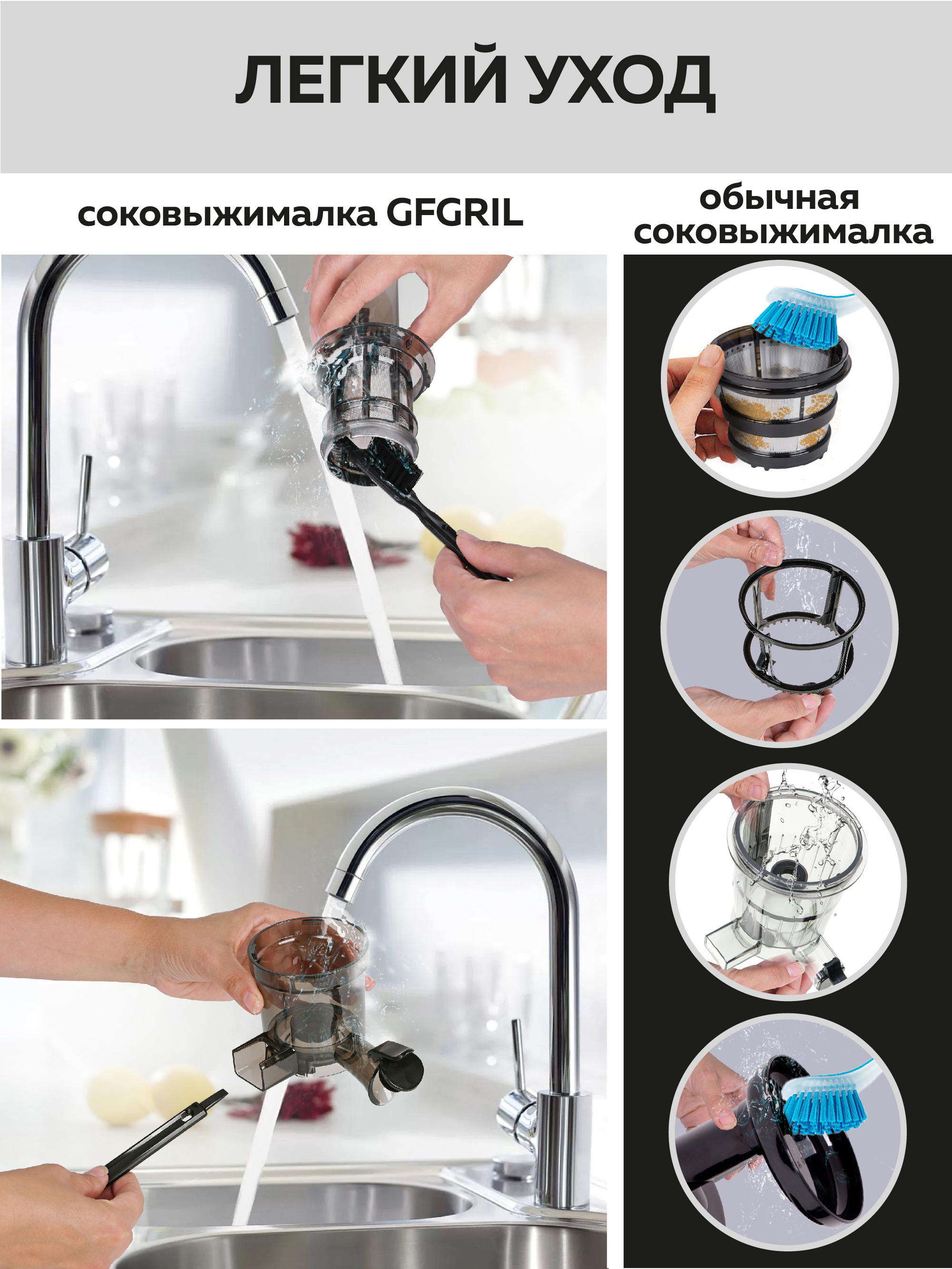 ЛЕГКИЙ УХОД

соковыжималка GFGRIL

обычная соковыжималка