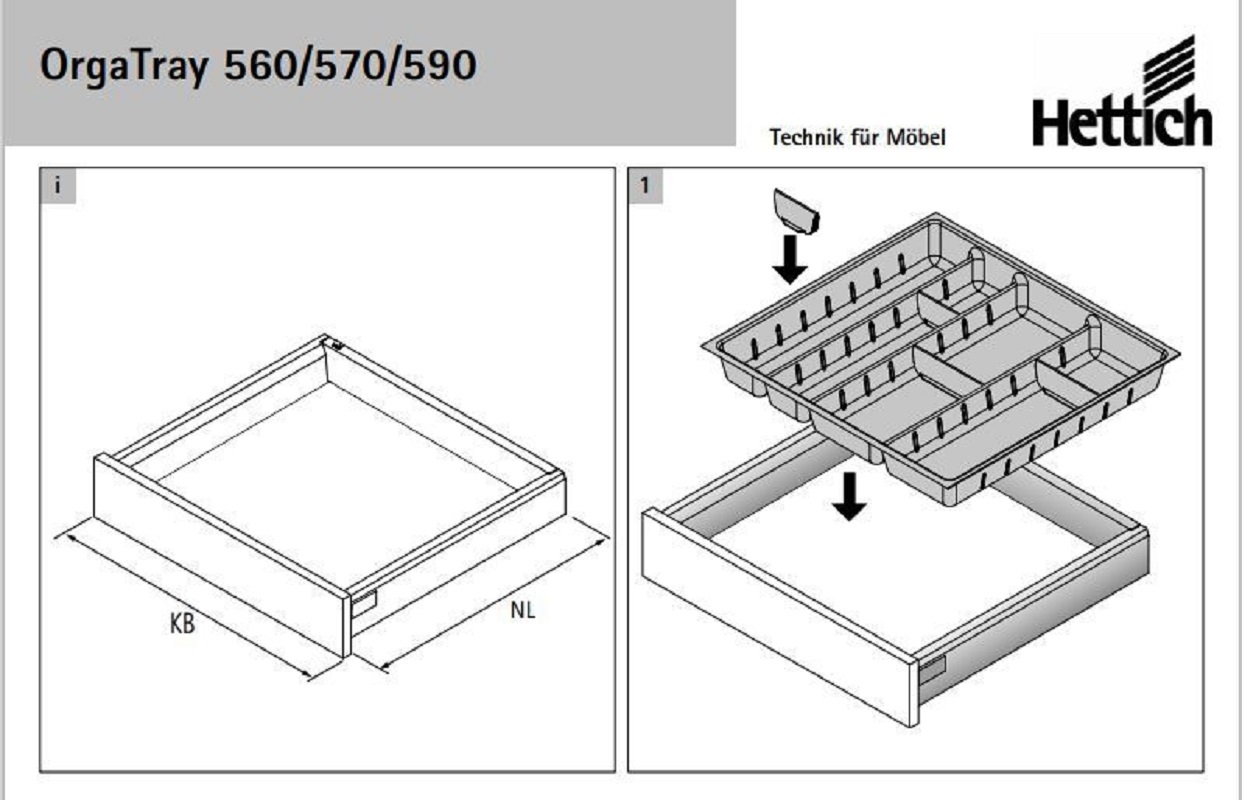 OrgaTray 560/570/590

Technik für Möbel

Hettich

i

KB

NL

1