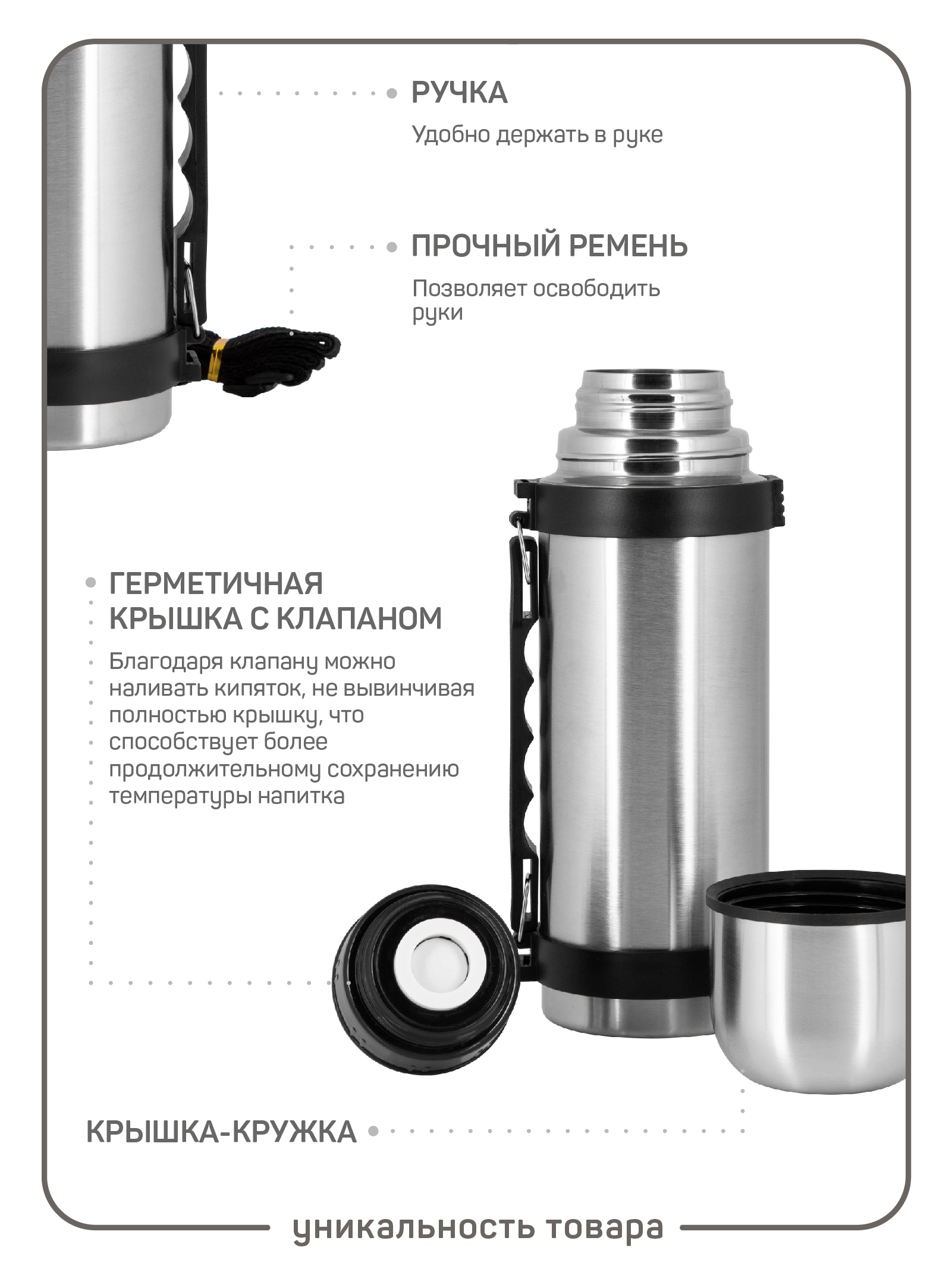 РУЧКА

Удобно держать в руке

ПРОЧНЫЙ РЕМЕНЬ

Позволяет освободить руки

ГЕРМЕТИЧНАЯ КРЫШКА С КЛАПАНОМ

Благодаря клапану можно наливать кипяток, не вывинчивая полностью крышку, что способствует более продолжительному сохранению температуры напитка

КРЫШКА-КРУЖКА

уникальность товара