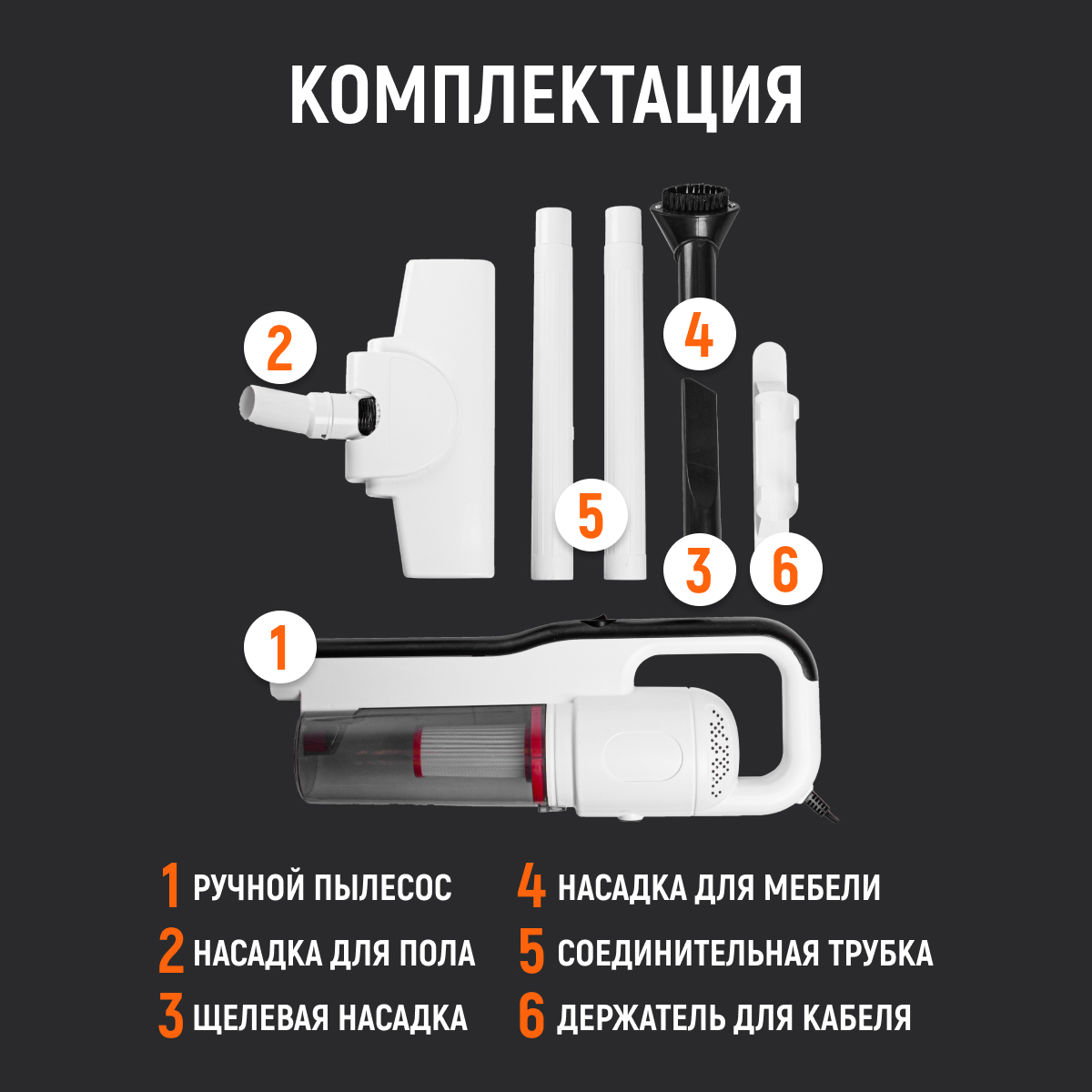 КОМПЛЕКТАЦИЯ

2

4

5

3

6

1

1 РУЧНОЙ ПЫЛЕСОС

2 НАСАДКА ДЛЯ ПОЛА

3 ЩЕЛЕВАЯ НАСАДКА

4 НАСАДКА ДЛЯ МЕБЕЛИ

5 СОЕДИНИТЕЛЬНАЯ ТРУБКА

6 ДЕРЖАТЕЛЬ ДЛЯ КАБЕЛЯ