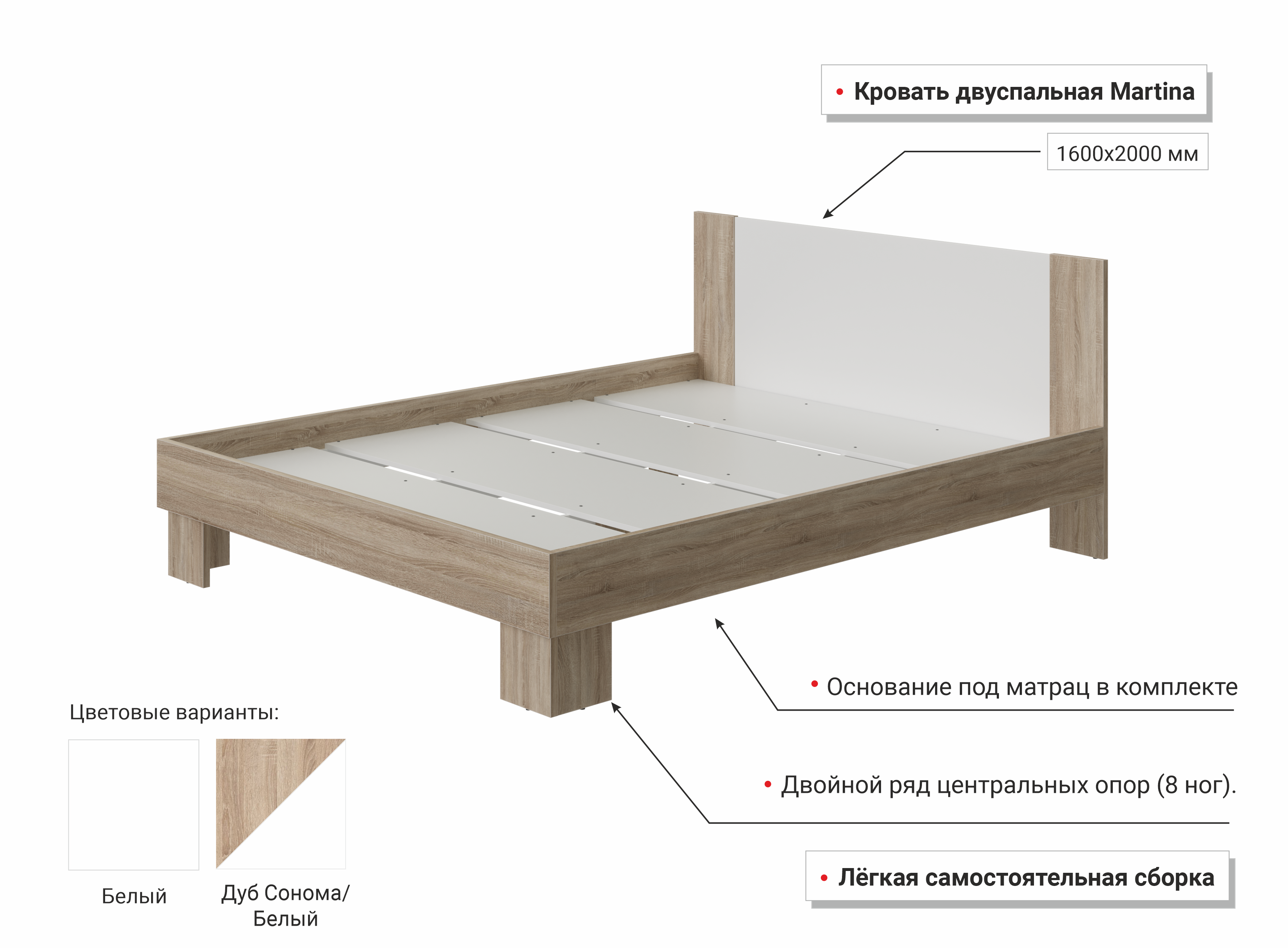 • Кровать двуспальная Martina

1600x2000 мм

• Основание под матрац в комплекте

• Двойной ряд центральных опор (8 ног).

• Лёгкая самостоятельная сборка

Цветовые варианты:

Белый

Дуб Сонома/ Белый