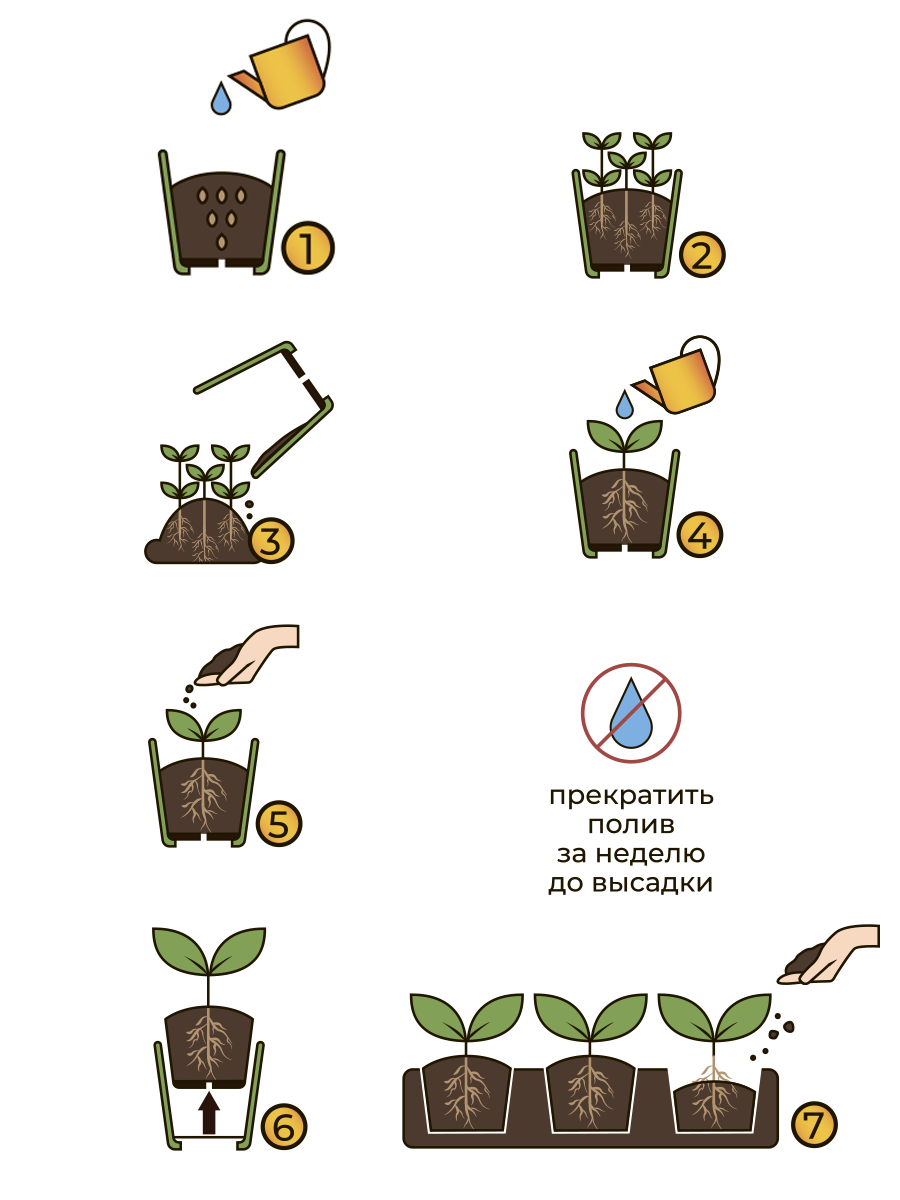 1

2

3

4

5

прекратить полив за неделю до высадки

6

7