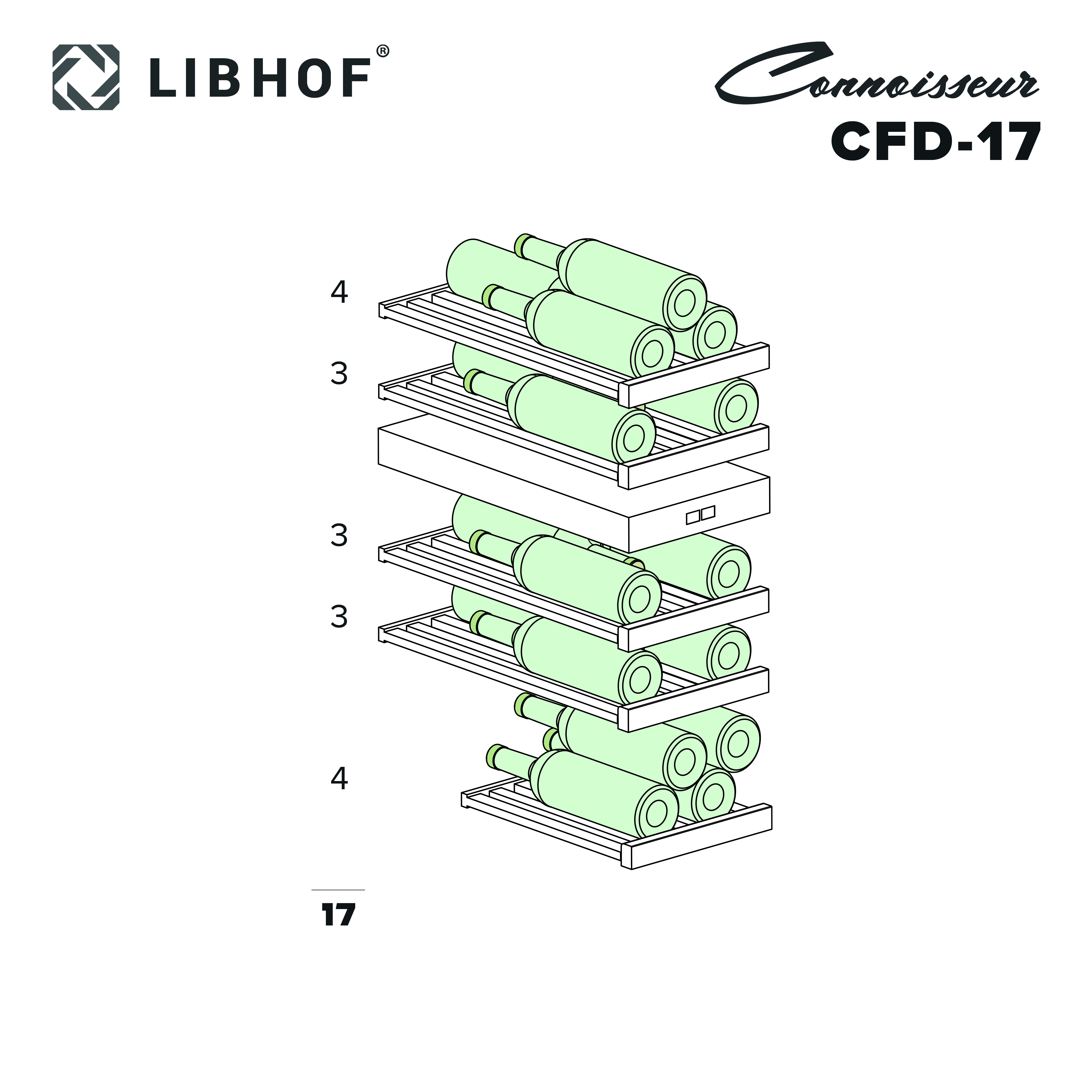 LIBHOF®

Connoisseur
CFD-17

4

3

3

3

4

17