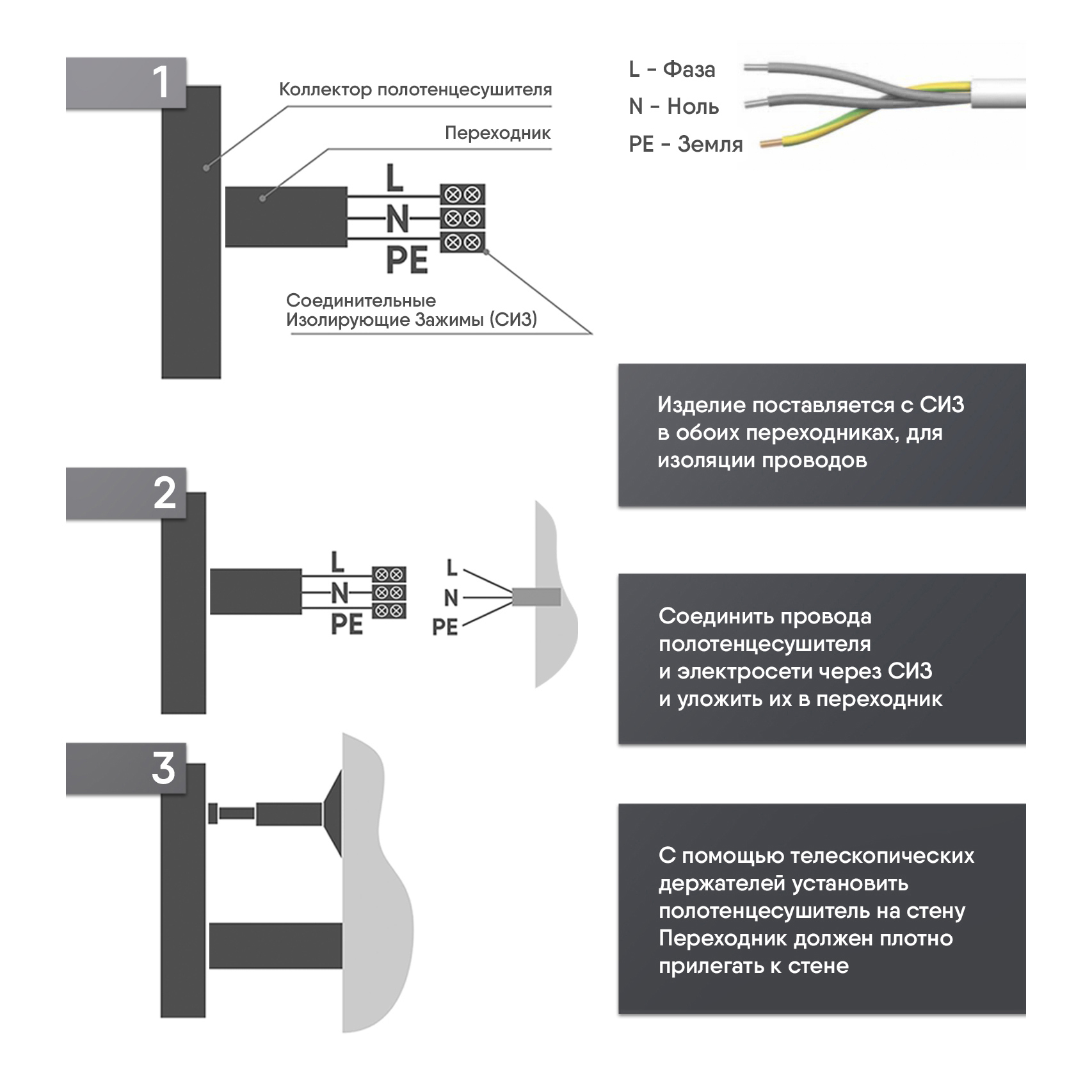 1

Коллектор полотенцесушителя

Переходник

L
N
PE

Соединительные Изолирующие Зажимы (СИЗ)

L - Фаза
N - Ноль
PE - Земля

Изделие поставляется с СИЗ в обоих переходниках, для изоляции проводов

2

L
N
PE

L
N
PE

Соединить провода полотенцесушителя и электросети через СИЗ и уложить их в переходник

3

С помощью телескопических держателей установить полотенцесушитель на стену Переходник должен плотно прилегать к стене