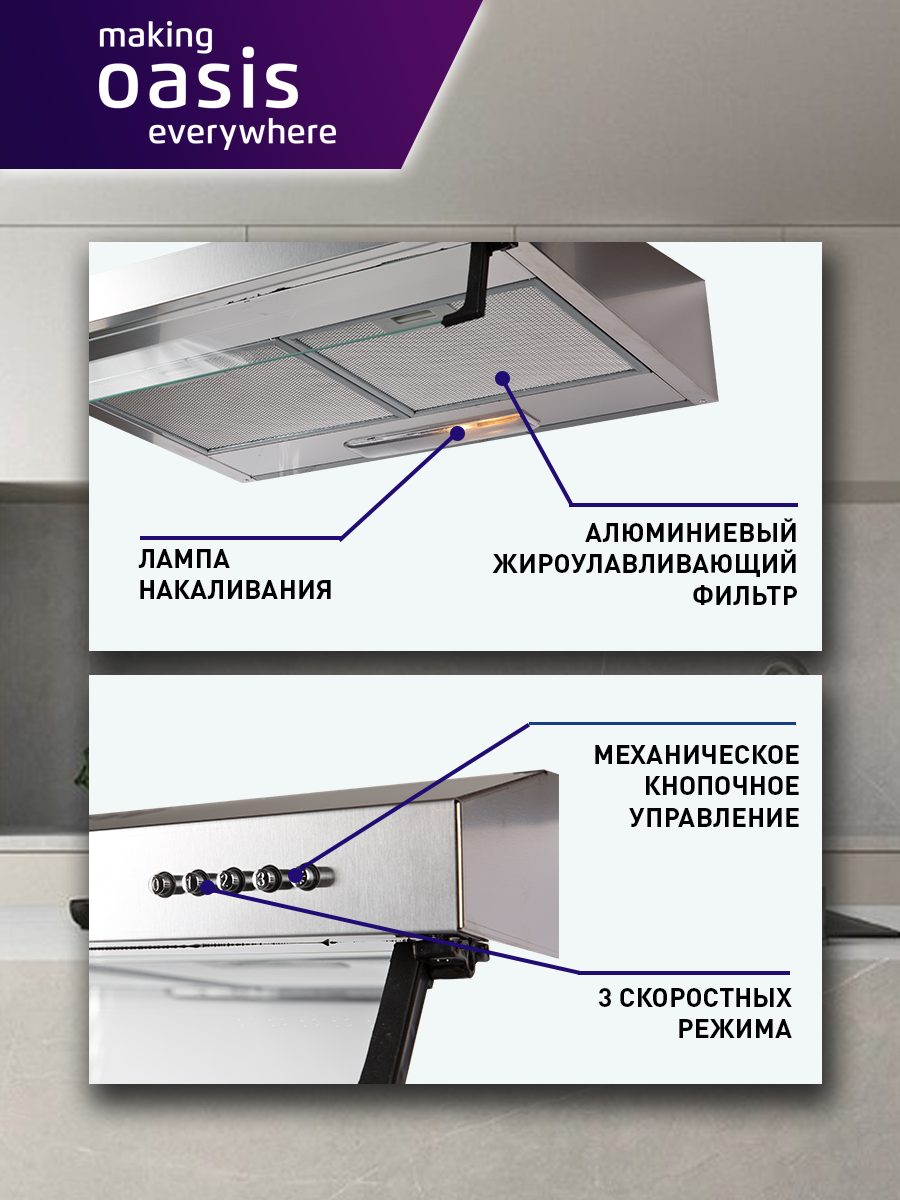 making
oasis
everywhere

ЛАМПА НАКАЛИВАНИЯ

АЛЮМИНИЕВЫЙ ЖИРОУЛАВЛИВАЮЩИЙ ФИЛЬТР

МЕХАНИЧЕСКОЕ КНОПОЧНОЕ УПРАВЛЕНИЕ

0 1 2 3

3 СКОРОСТНЫХ РЕЖИМА