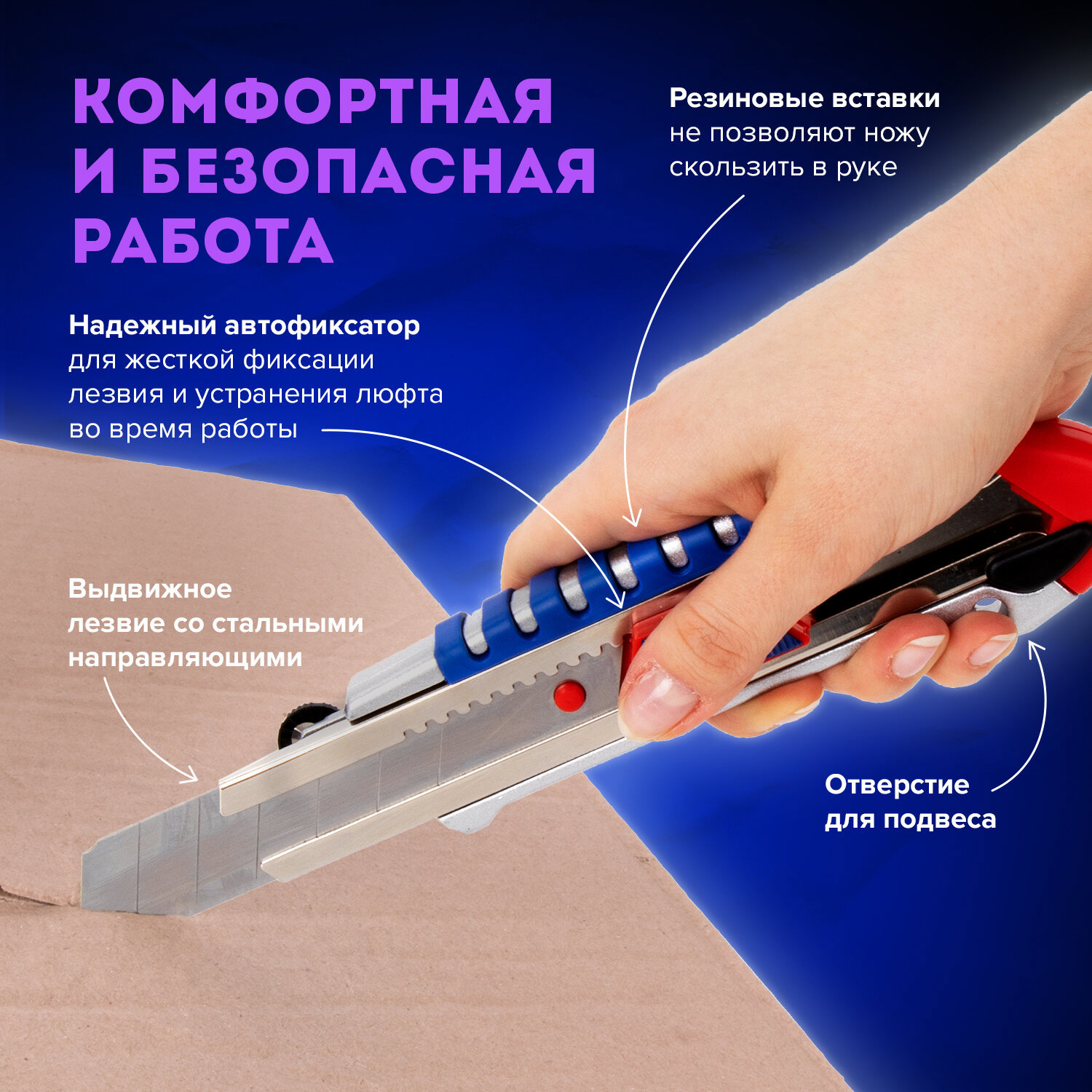 КОМФОРТНАЯ И БЕЗОПАСНАЯ РАБОТА

Резиновые вставки не позволяют ножу скользить в руке

Надежный автофиксатор для жесткой фиксации лезвия и устранения люфта во время работы

Выдвижное лезвие со стальными направляющими

Отверстие для подвеса