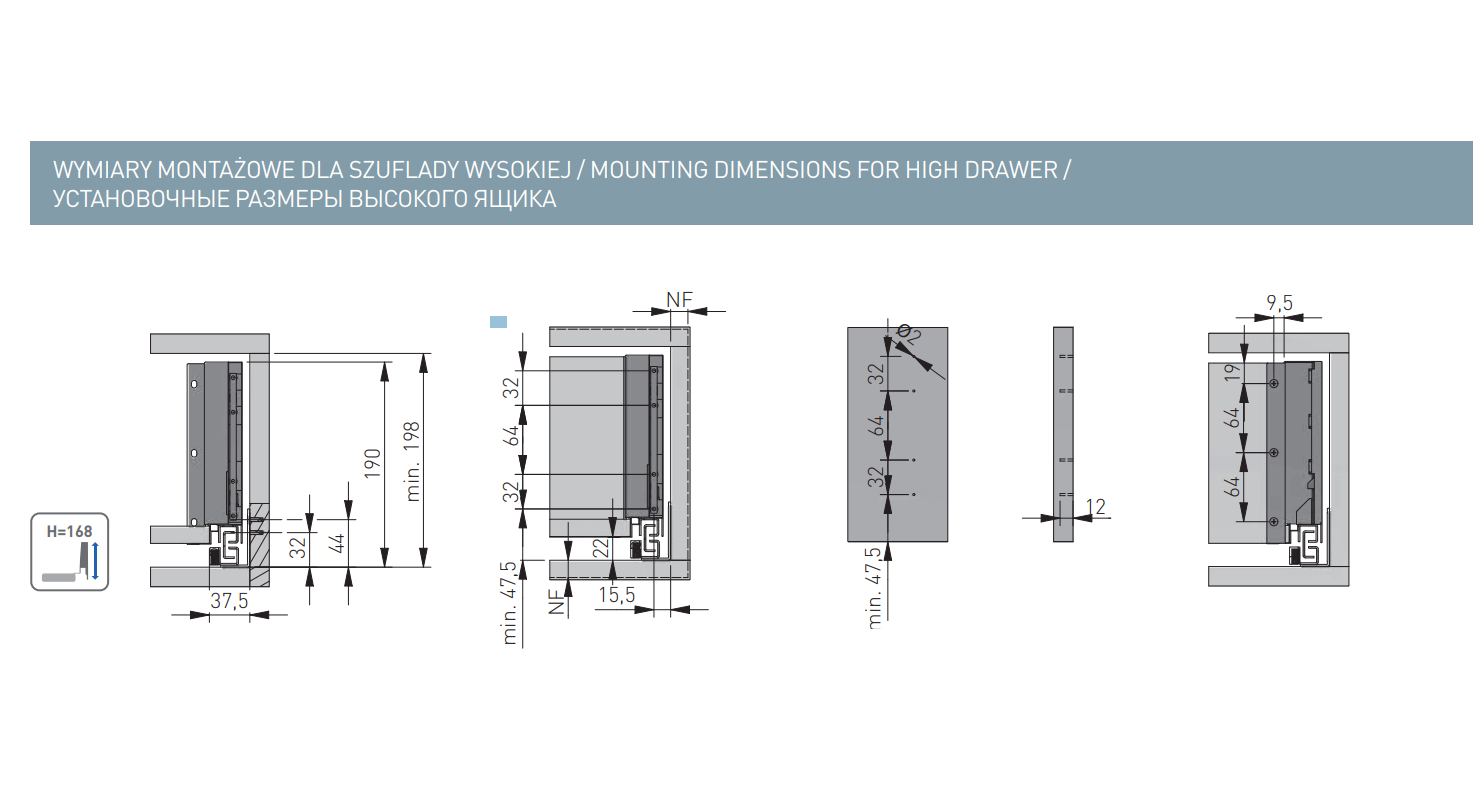 WYMIARY MONTAŻOWE DLA SZUFLADY WYSOKIEJ / MOUNTING DIMENSIONS FOR HIGH DRAWER / УСТАНОВОЧНЫЕ РАЗМЕРЫ ВЫСОКОГО ЯЩИКА

H=168

190
min. 198
32
44
37,5

NF
32
64
32
22
min. 47,5
NF
15,5

Ø2
32
64
32
min. 47,5

12

9,5
19
64
64