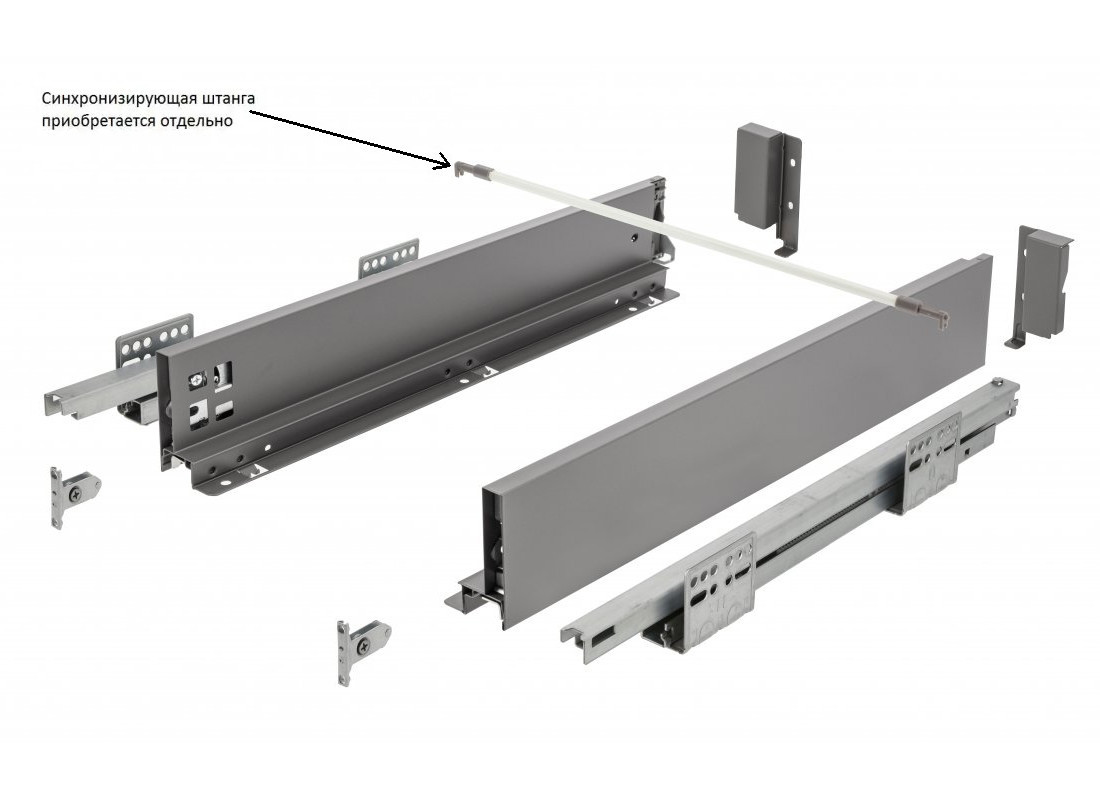 Синхронизирующая штанга
приобретается отдельно