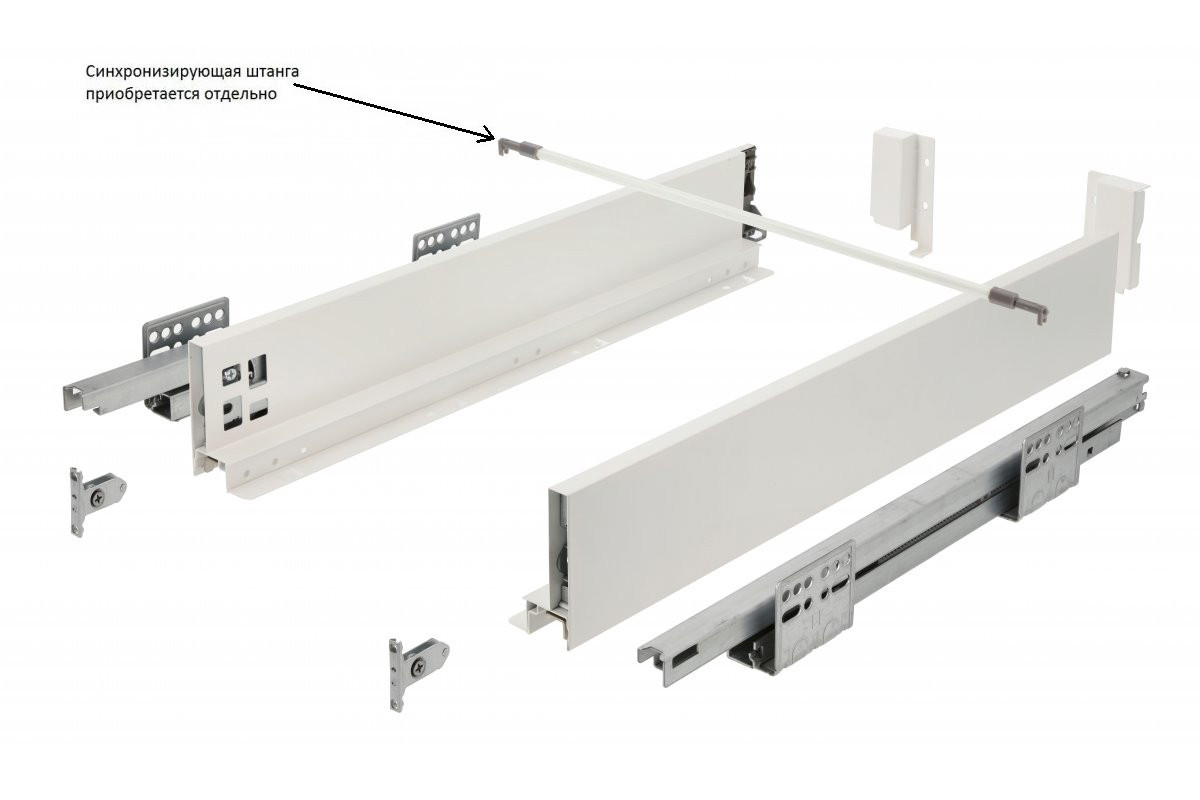 Синхронизирующая штанга приобретается отдельно