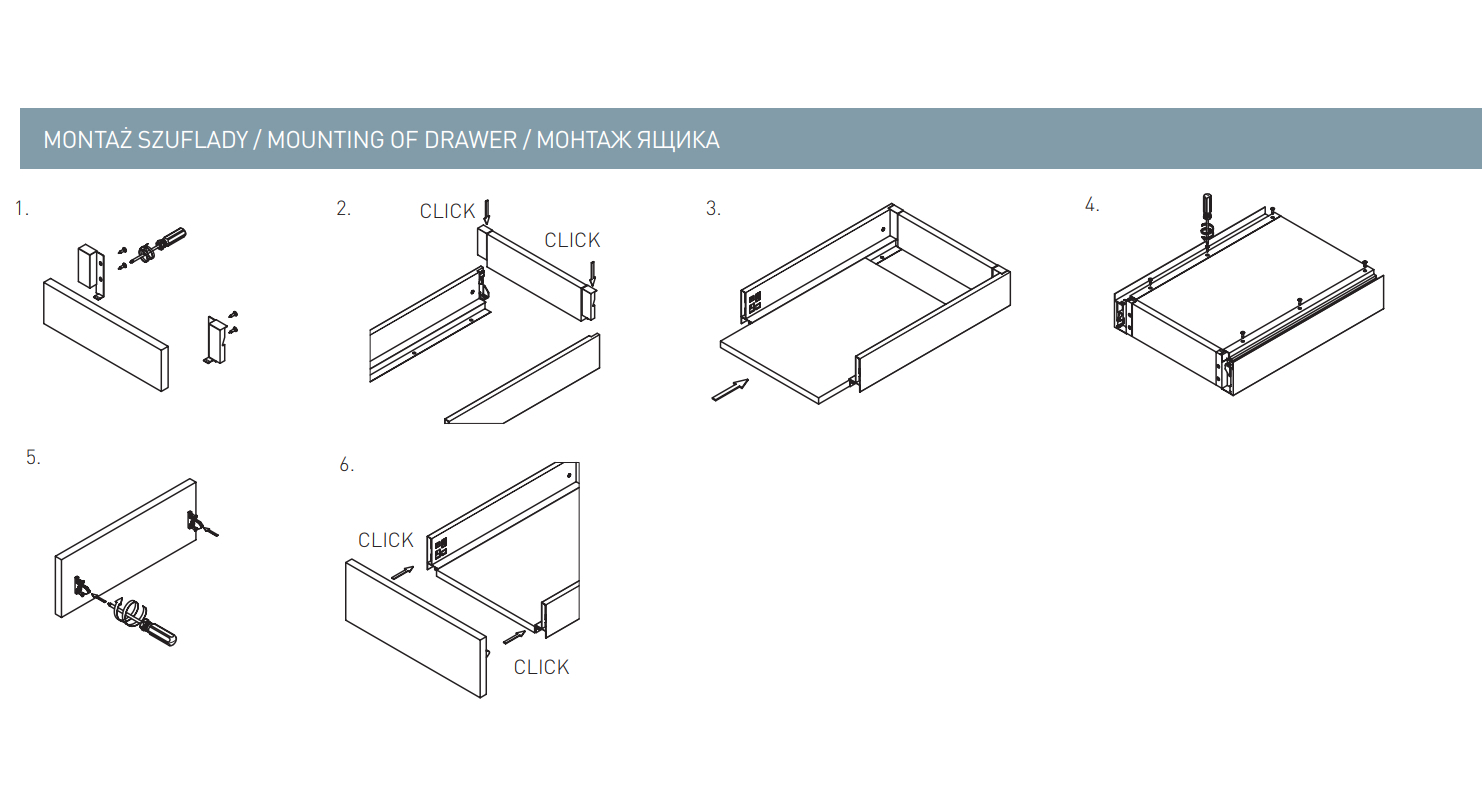 MONTAŻ SZUFLADY / MOUNTING OF DRAWER / МОНТАЖ ЯЩИКА

1.

2.

CLICK

CLICK

3.

4.

5.

6.

CLICK

CLICK