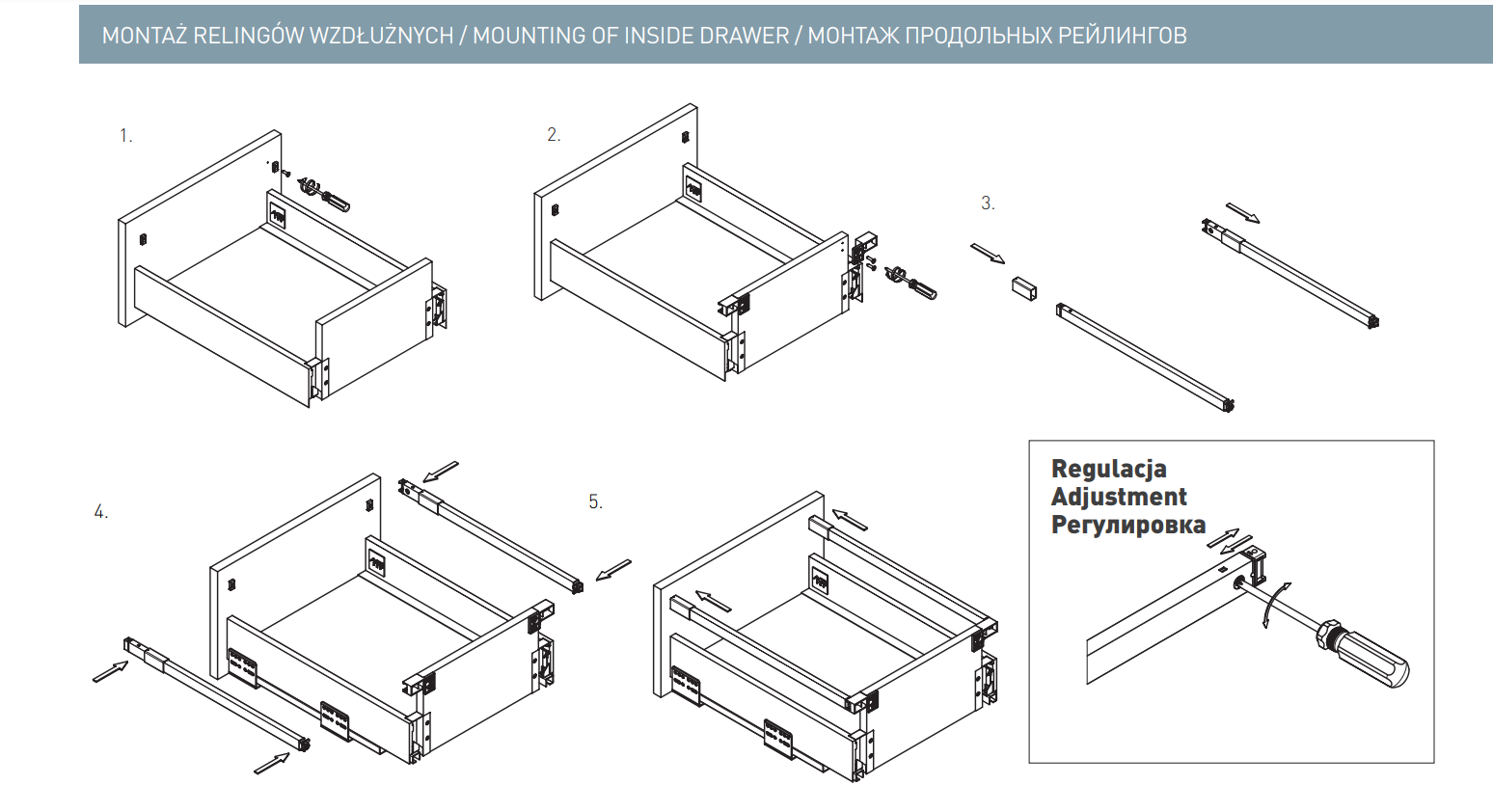 MONTAŻ RELINGÓW WZDŁUŻNYCH / MOUNTING OF INSIDE DRAWER / МОНТАЖ ПРОДОЛЬНЫХ РЕЙЛИНГОВ

1.

2.

3.

4.

5.

Regulacja
Adjustment
Регулировка