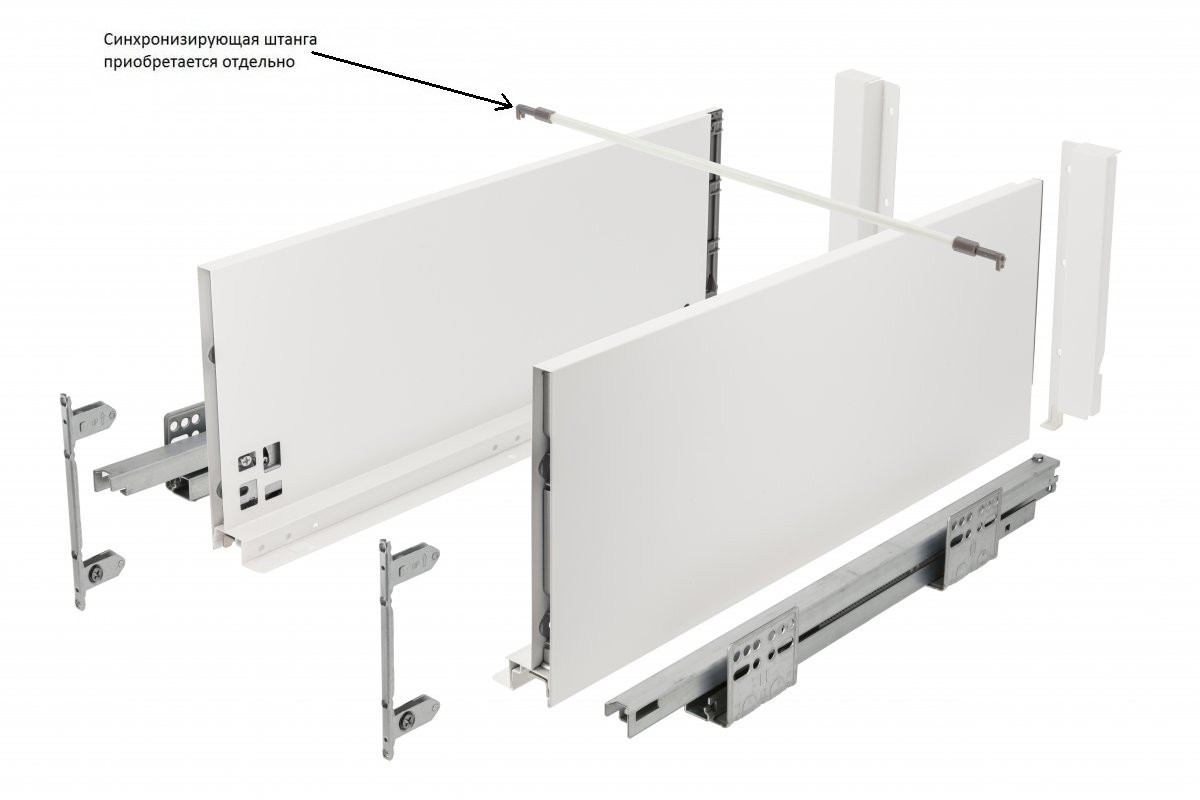 Синхронизирующая штанга приобретается отдельно