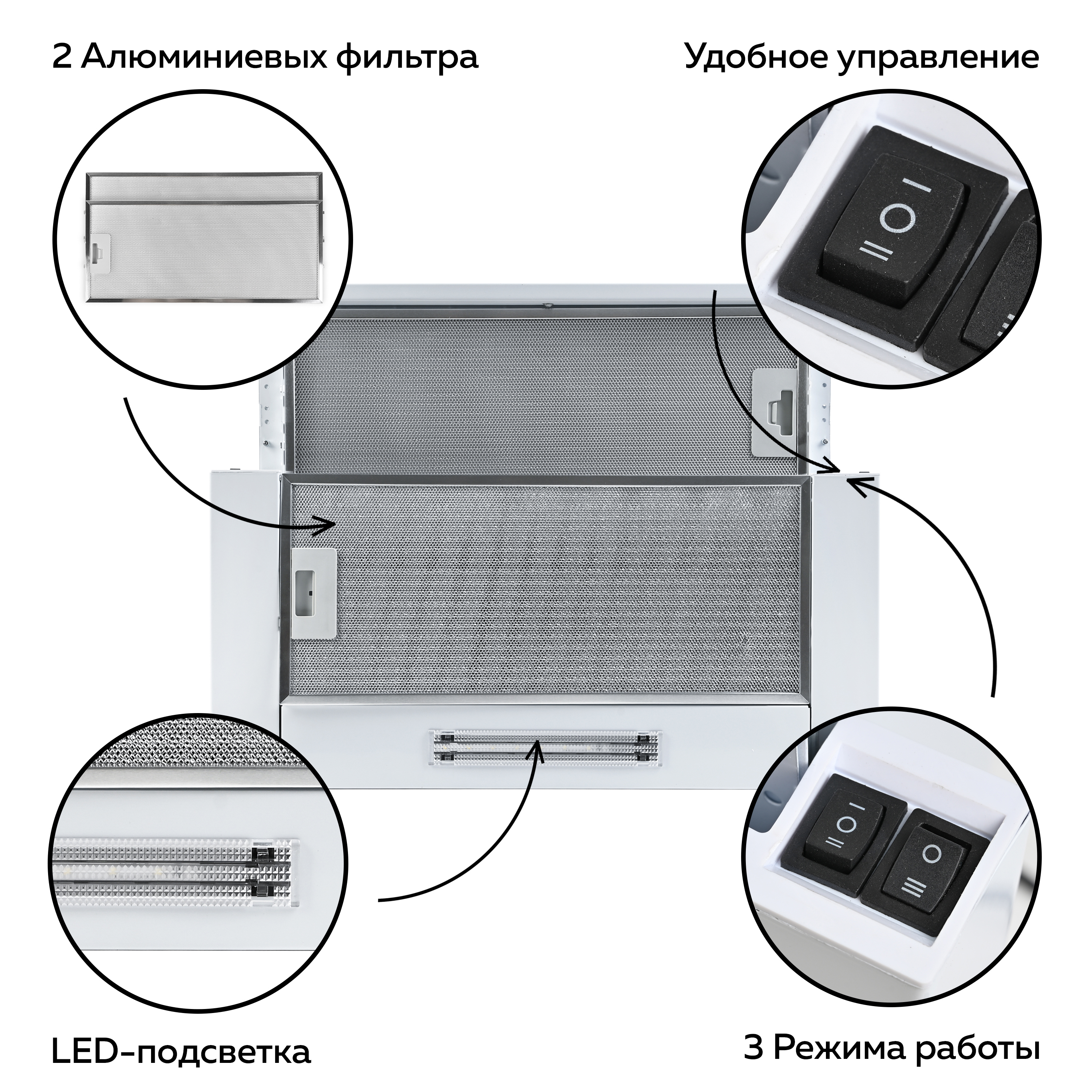 2 Алюминиевых фильтра

Удобное управление

LED-подсветка

3 Режима работы