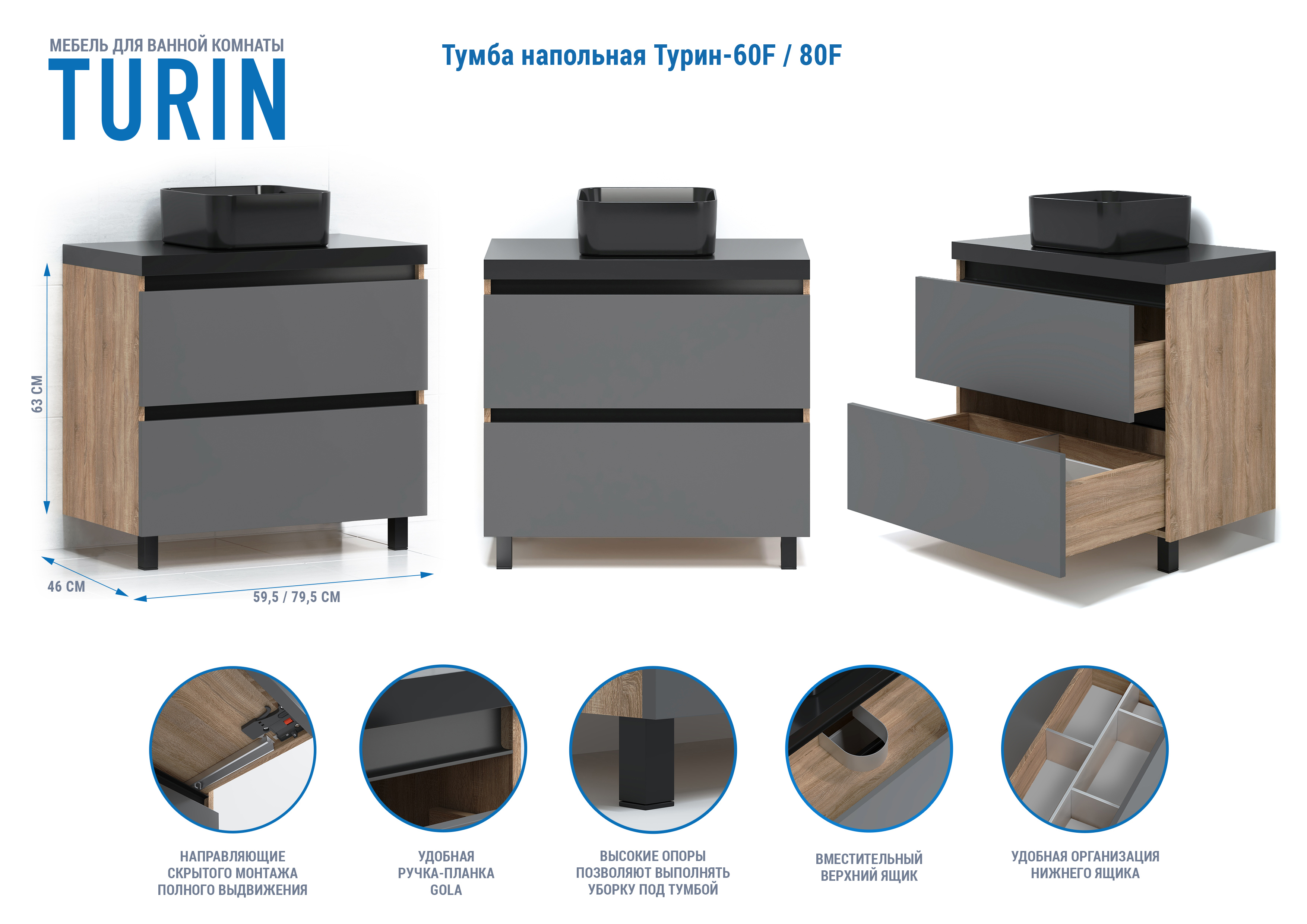 МЕБЕЛЬ ДЛЯ ВАННОЙ КОМНАТЫ
TURIN

Тумба напольная Турин-60F / 80F

63 СМ
46 СМ
59,5 / 79,5 СМ

НАПРАВЛЯЮЩИЕ СКРЫТОГО МОНТАЖА ПОЛНОГО ВЫДВИЖЕНИЯ

УДОБНАЯ РУЧКА-ПЛАНКА GOLA

ВЫСОКИЕ ОПОРЫ ПОЗВОЛЯЮТ ВЫПОЛНЯТЬ УБОРКУ ПОД ТУМБОЙ

ВМЕСТИТЕЛЬНЫЙ ВЕРХНИЙ ЯЩИК

УДОБНАЯ ОРГАНИЗАЦИЯ НИЖНЕГО ЯЩИКА