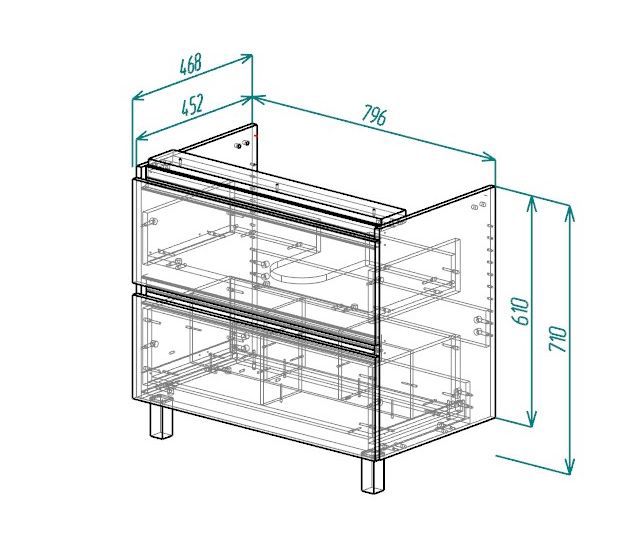 468
452
796
610
710