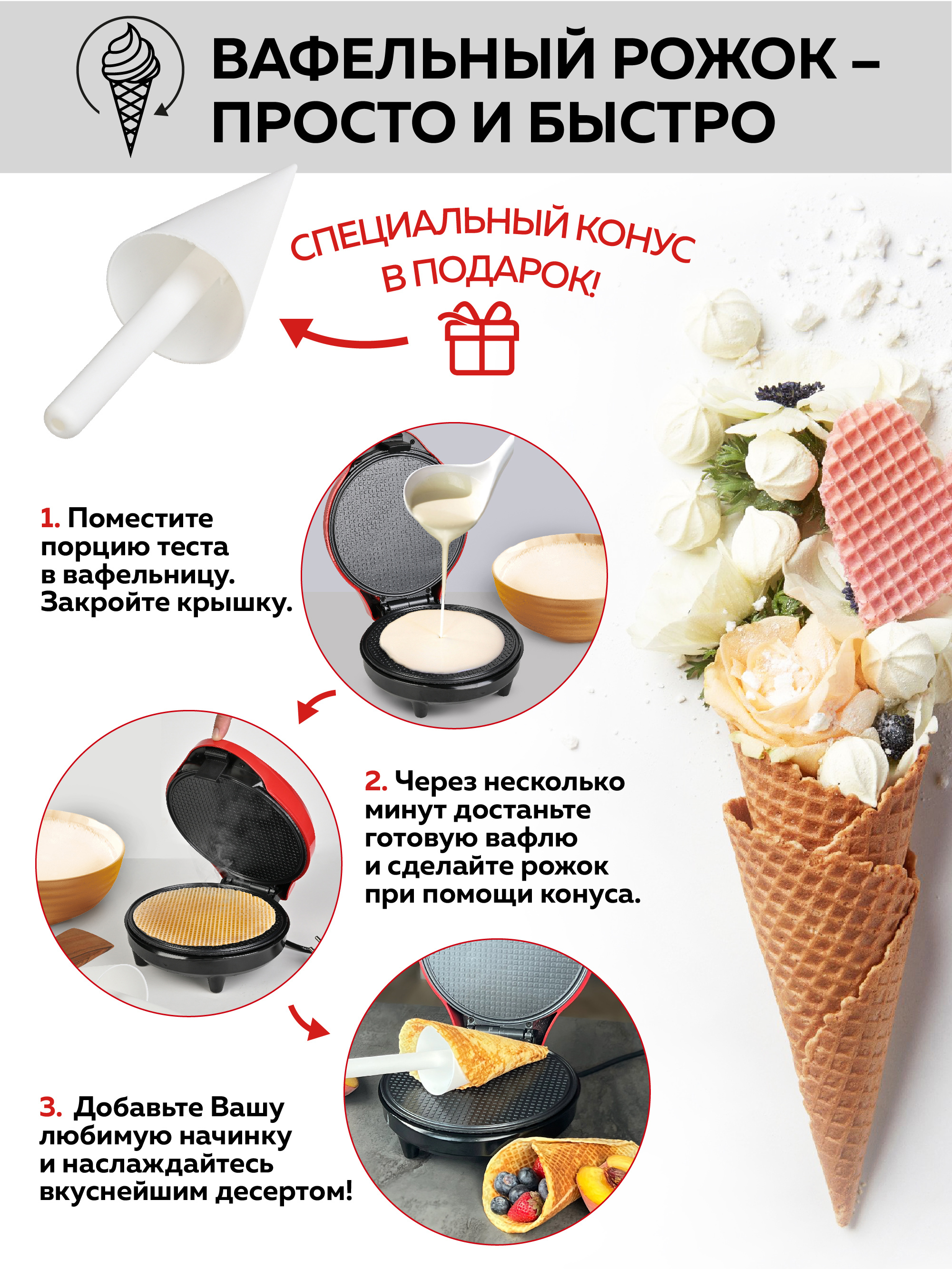 ВАФЕЛЬНЫЙ РОЖОК – ПРОСТО И БЫСТРО

СПЕЦИАЛЬНЫЙ КОНУС В ПОДАРОК!

1. Поместите порцию теста в вафельницу. Закройте крышку.

2. Через несколько минут достаньте готовую вафлю и сделайте рожок при помощи конуса.

3. Добавьте Вашу любимую начинку и наслаждайтесь вкуснейшим десертом!