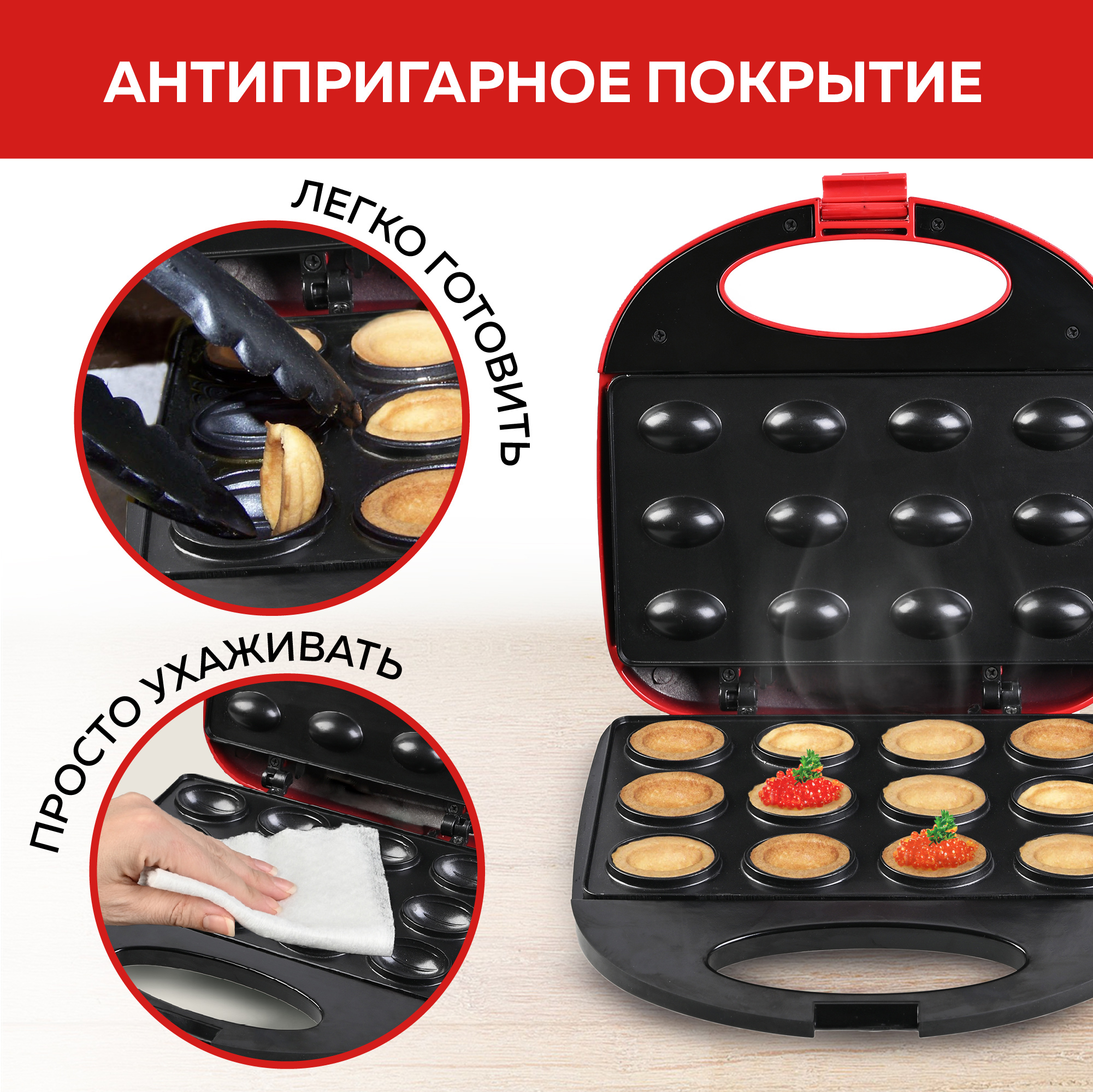 АНТИПРИГАРНОЕ ПОКРЫТИЕ

ЛЕГКО ГОТОВИТЬ

ПРОСТО УХАЖИВАТЬ