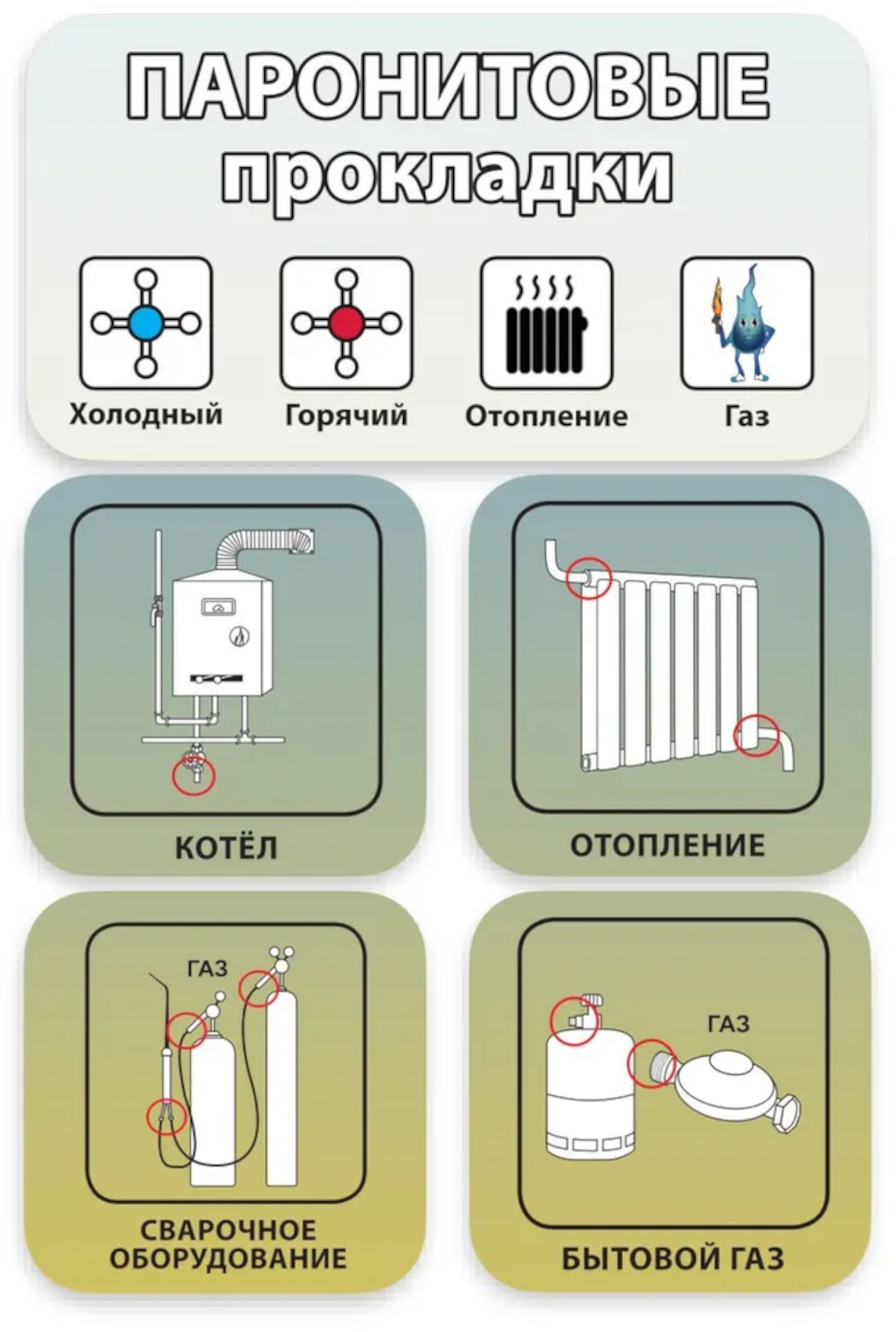 ПАРОНИТОВЫЕ прокладки

Холодный

Горячий

Отопление

Газ

КОТЁЛ

ОТОПЛЕНИЕ

ГАЗ

СВАРОЧНОЕ ОБОРУДОВАНИЕ

ГАЗ

БЫТОВОЙ ГАЗ