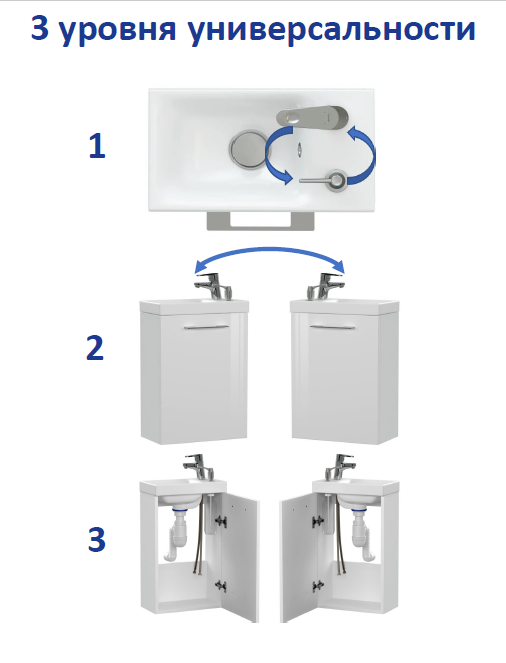 3 уровня универсальности

1

2

3