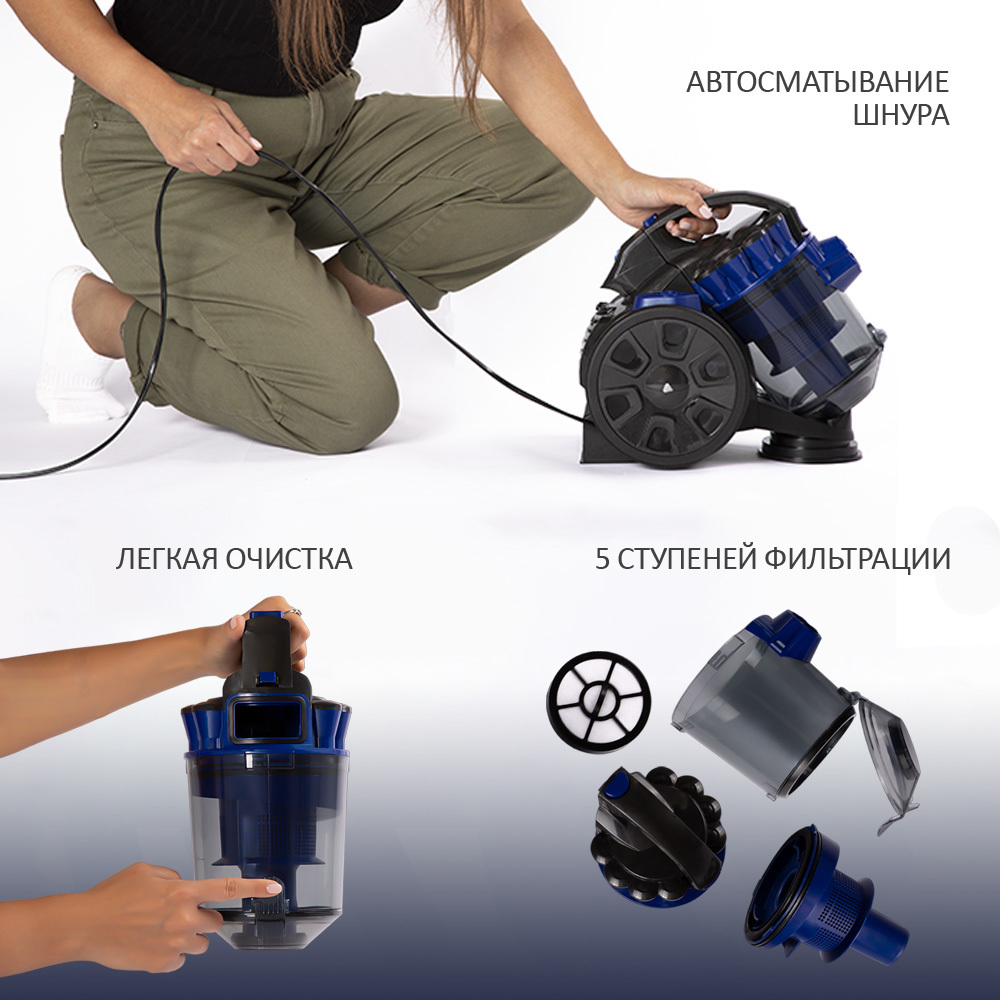 АВТОСМАТЫВАНИЕ ШНУРА

ЛЕГКАЯ ОЧИСТКА

5 СТУПЕНЕЙ ФИЛЬТРАЦИИ