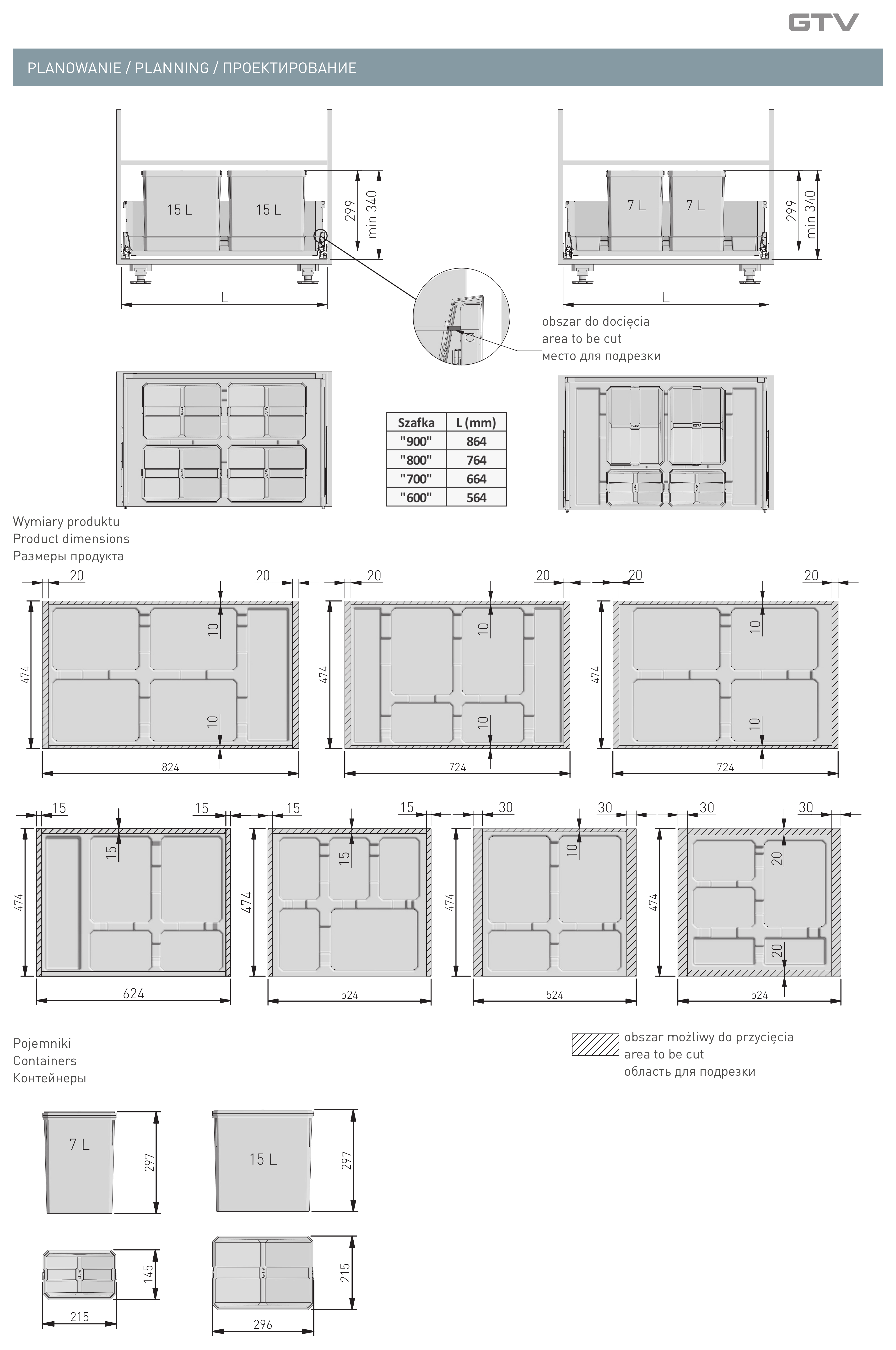 GTV

PLANOWANIE / PLANNING / ПРОЕКТИРОВАНИЕ

15 L 15 L 299 min 340 L

7 L 7 L 299 min 340 L

obszar do docięcia
area to be cut
место для подрезки

| Szafka | L (mm) |
|---|---|
| "900" | 864 |
| "800" | 764 |
| "700" | 664 |
| "600" | 564 |

Wymiary produktu
Product dimensions
Размеры продукта

20 20 10 10 474 824

20 20 10 10 474 724

20 20 10 10 474 724

15 15 15 474 624

15 15 15 474 524

30 30 10 474 524

30 30 20 20 474 524

Pojemniki
Containers
Контейнеры

obszar możliwy do przycięcia
area to be cut
область для подрезки

7 L 297

15 L 297

145 215

215 296