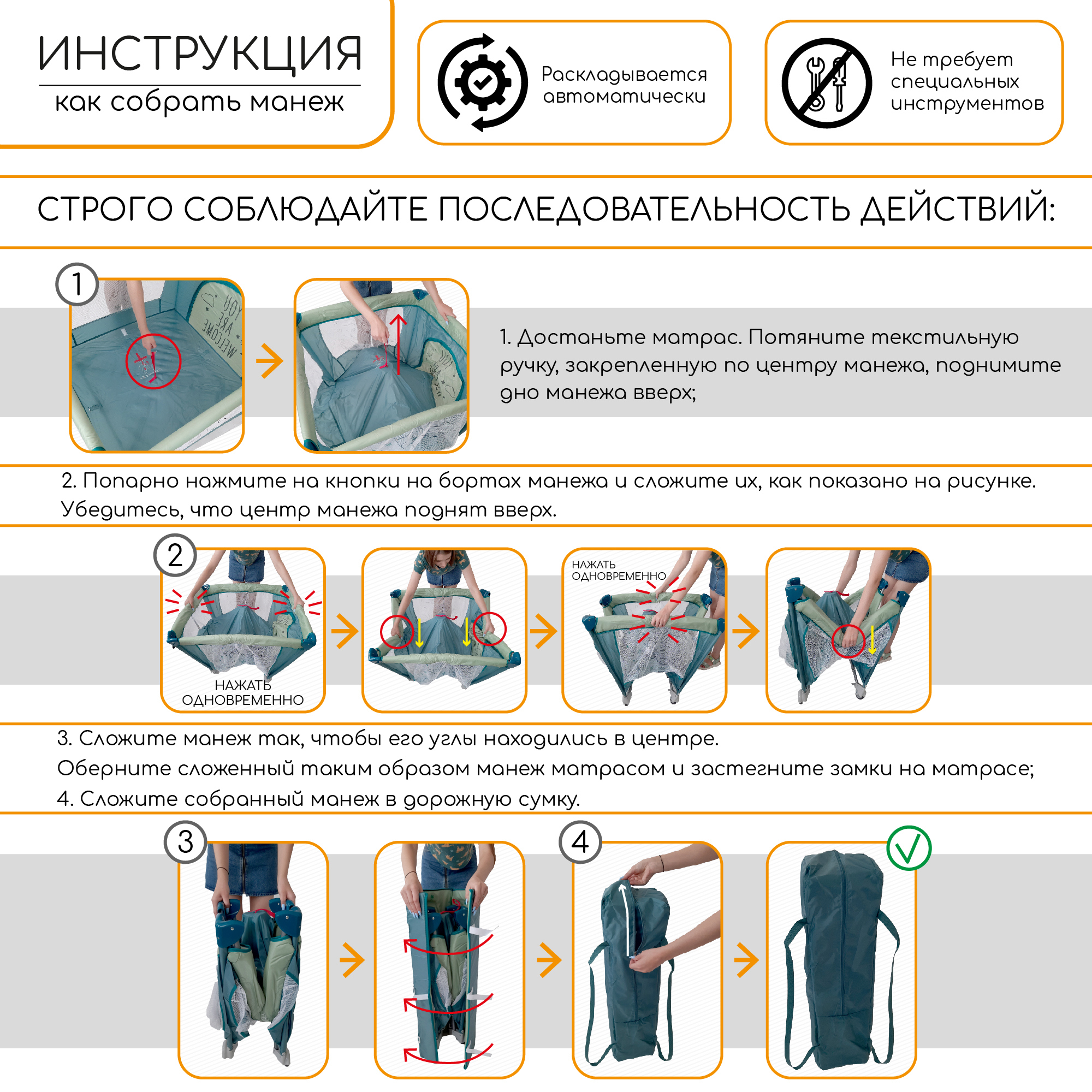 ИНСТРУКЦИЯ
как собрать манеж

Раскладывается автоматически

Не требует специальных инструментов

СТРОГО СОБЛЮДАЙТЕ ПОСЛЕДОВАТЕЛЬНОСТЬ ДЕЙСТВИЙ:

1

YOU ARE WELCOME

1. Достаньте матрас. Потяните текстильную ручку, закрепленную по центру манежа, поднимите дно манежа вверх;

2. Попарно нажмите на кнопки на бортах манежа и сложите их, как показано на рисунке. Убедитесь, что центр манежа поднят вверх.

2

НАЖАТЬ ОДНОВРЕМЕННО

НАЖАТЬ ОДНОВРЕМЕННО

3. Сложите манеж так, чтобы его углы находились в центре.
Оберните сложенный таким образом манеж матрасом и застегните замки на матрасе;
4. Сложите собранный манеж в дорожную сумку.

3

4