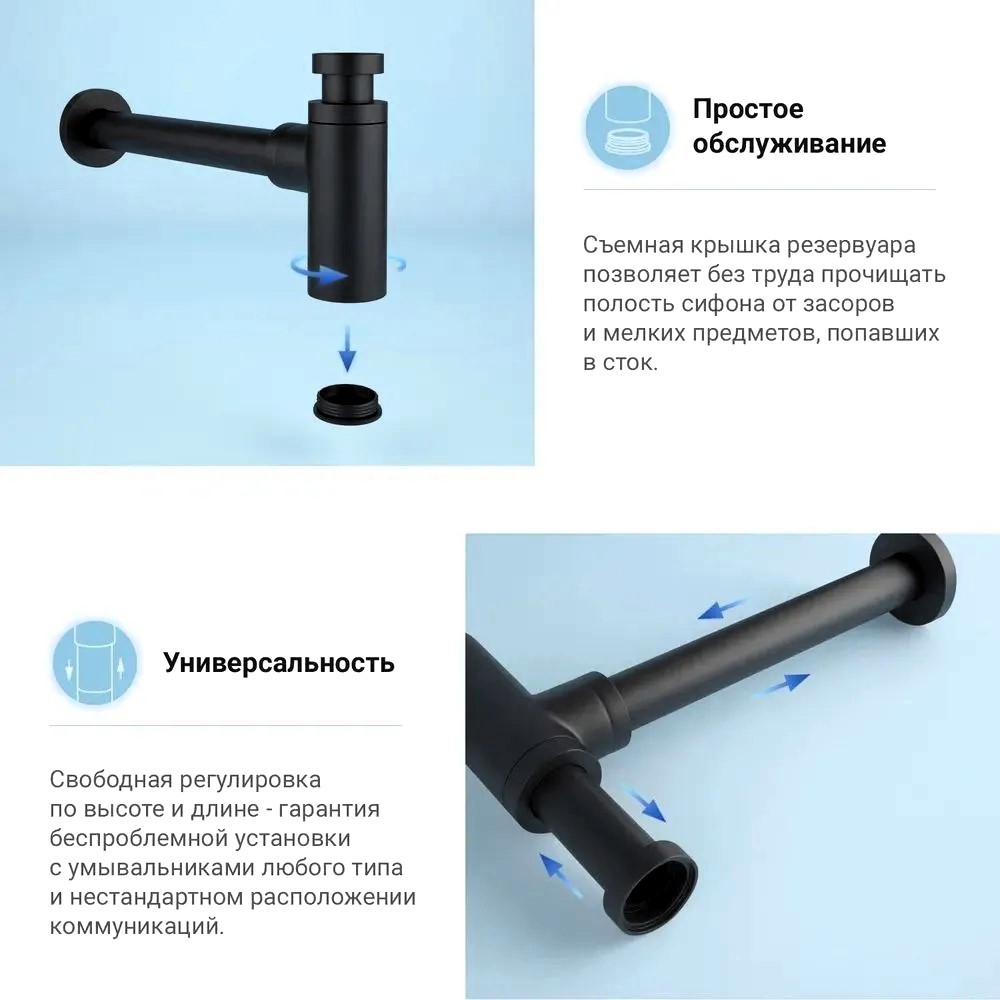 Простое обслуживание

Съемная крышка резервуара позволяет без труда прочищать полость сифона от засоров и мелких предметов, попавших в сток.

Универсальность

Свободная регулировка по высоте и длине - гарантия беспроблемной установки с умывальниками любого типа и нестандартном расположении коммуникаций.