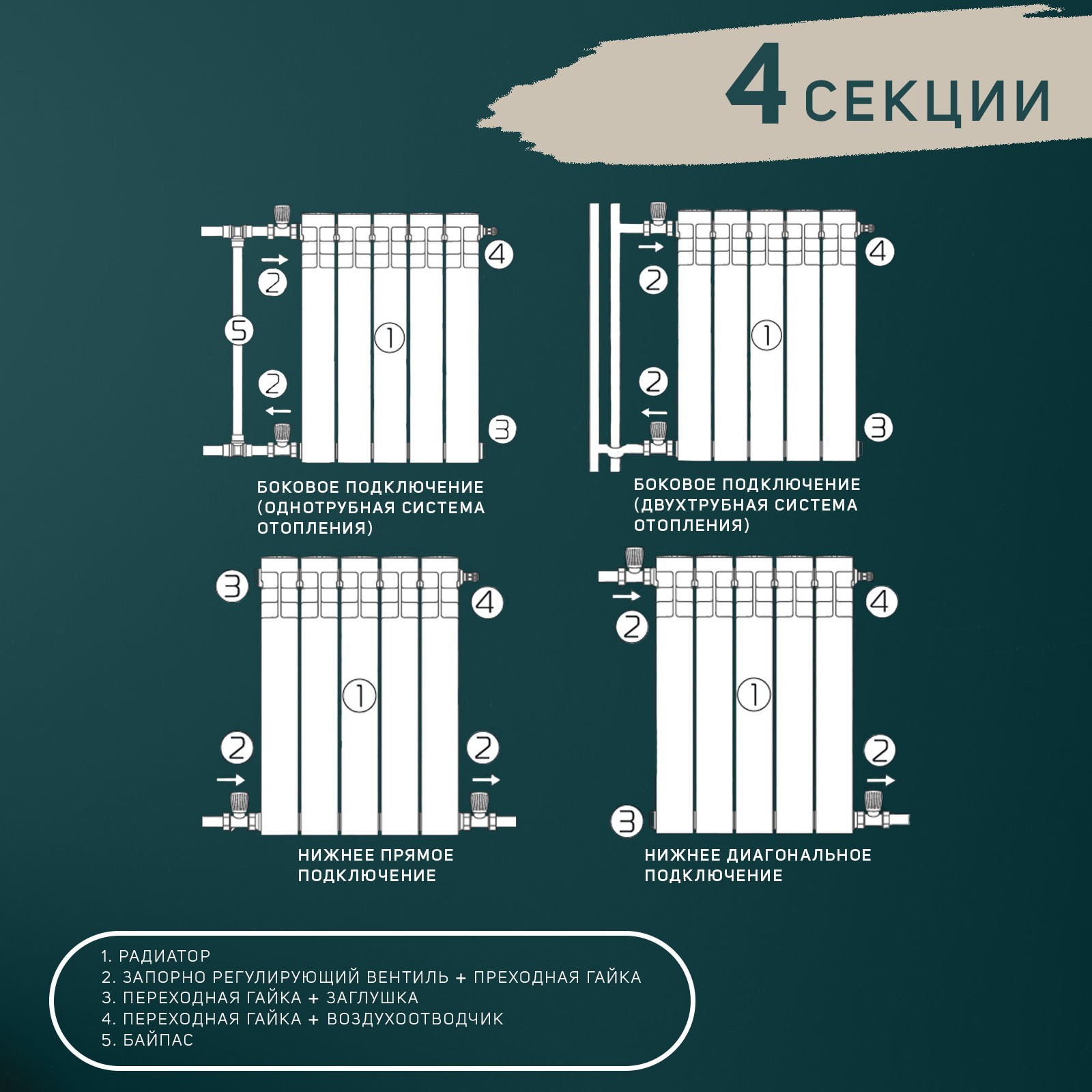 4 СЕКЦИИ

4
2
5
1
2
3

БОКОВОЕ ПОДКЛЮЧЕНИЕ (ОДНОТРУБНАЯ СИСТЕМА ОТОПЛЕНИЯ)

4
2
1
2
3

БОКОВОЕ ПОДКЛЮЧЕНИЕ (ДВУХТРУБНАЯ СИСТЕМА ОТОПЛЕНИЯ)

3
4
1
2
2

НИЖНЕЕ ПРЯМОЕ ПОДКЛЮЧЕНИЕ

4
2
1
2
3

НИЖНЕЕ ДИАГОНАЛЬНОЕ ПОДКЛЮЧЕНИЕ

1. РАДИАТОР
2. ЗАПОРНО РЕГУЛИРУЮЩИЙ ВЕНТИЛЬ + ПРЕХОДНАЯ ГАЙКА
3. ПЕРЕХОДНАЯ ГАЙКА + ЗАГЛУШКА
4. ПЕРЕХОДНАЯ ГАЙКА + ВОЗДУХООТВОДЧИК
5. БАЙПАС