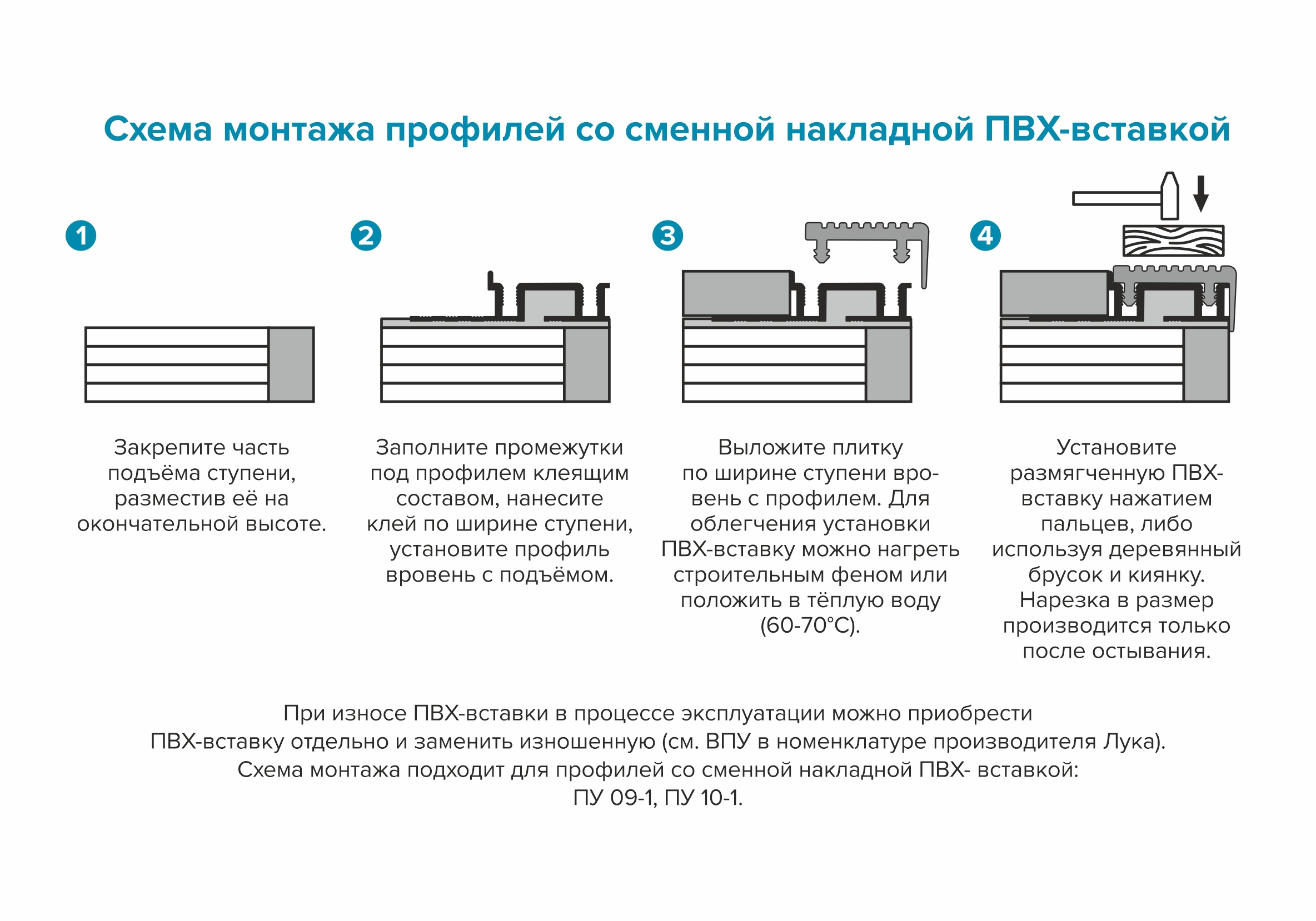 Схема монтажа профилей со сменной накладной ПВХ-вставкой

1

Закрепите часть подъёма ступени, разместив её на окончательной высоте.

2

Заполните промежутки под профилем клеящим составом, нанесите клей по ширине ступени, установите профиль вровень с подъёмом.

3

Выложите плитку по ширине ступени вровень с профилем. Для облегчения установки ПВХ-вставку можно нагреть строительным феном или положить в тёплую воду (60-70°С).

4

Установите размягченную ПВХ-вставку нажатием пальцев, либо используя деревянный брусок и киянку. Нарезка в размер производится только после остывания.

При износе ПВХ-вставки в процессе эксплуатации можно приобрести ПВХ-вставку отдельно и заменить изношенную (см. ВПУ в номенклатуре производителя Лука). Схема монтажа подходит для профилей со сменной накладной ПВХ- вставкой: ПУ 09-1, ПУ 10-1.