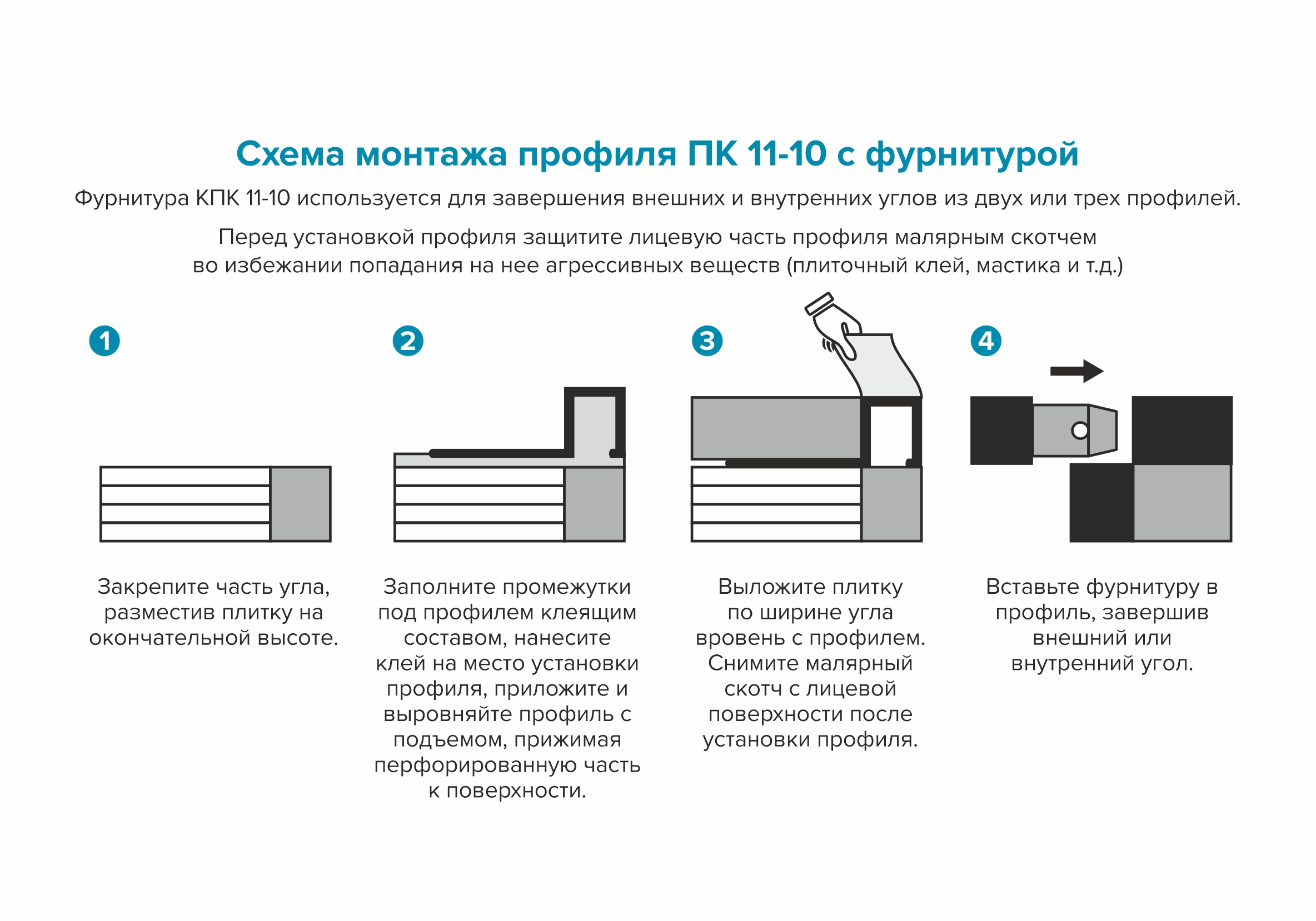 Схема монтажа профиля ПК 11-10 с фурнитурой

Фурнитура КПК 11-10 используется для завершения внешних и внутренних углов из двух или трех профилей.

Перед установкой профиля защитите лицевую часть профиля малярным скотчем во избежании попадания на нее агрессивных веществ (плиточный клей, мастика и т.д.)

1

Закрепите часть угла, разместив плитку на окончательной высоте.

2

Заполните промежутки под профилем клеящим составом, нанесите клей на место установки профиля, приложите и выровняйте профиль с подъемом, прижимая перфорированную часть к поверхности.

3

Выложите плитку по ширине угла вровень с профилем. Снимите малярный скотч с лицевой поверхности после установки профиля.

4

Вставьте фурнитуру в профиль, завершив внешний или внутренний угол.