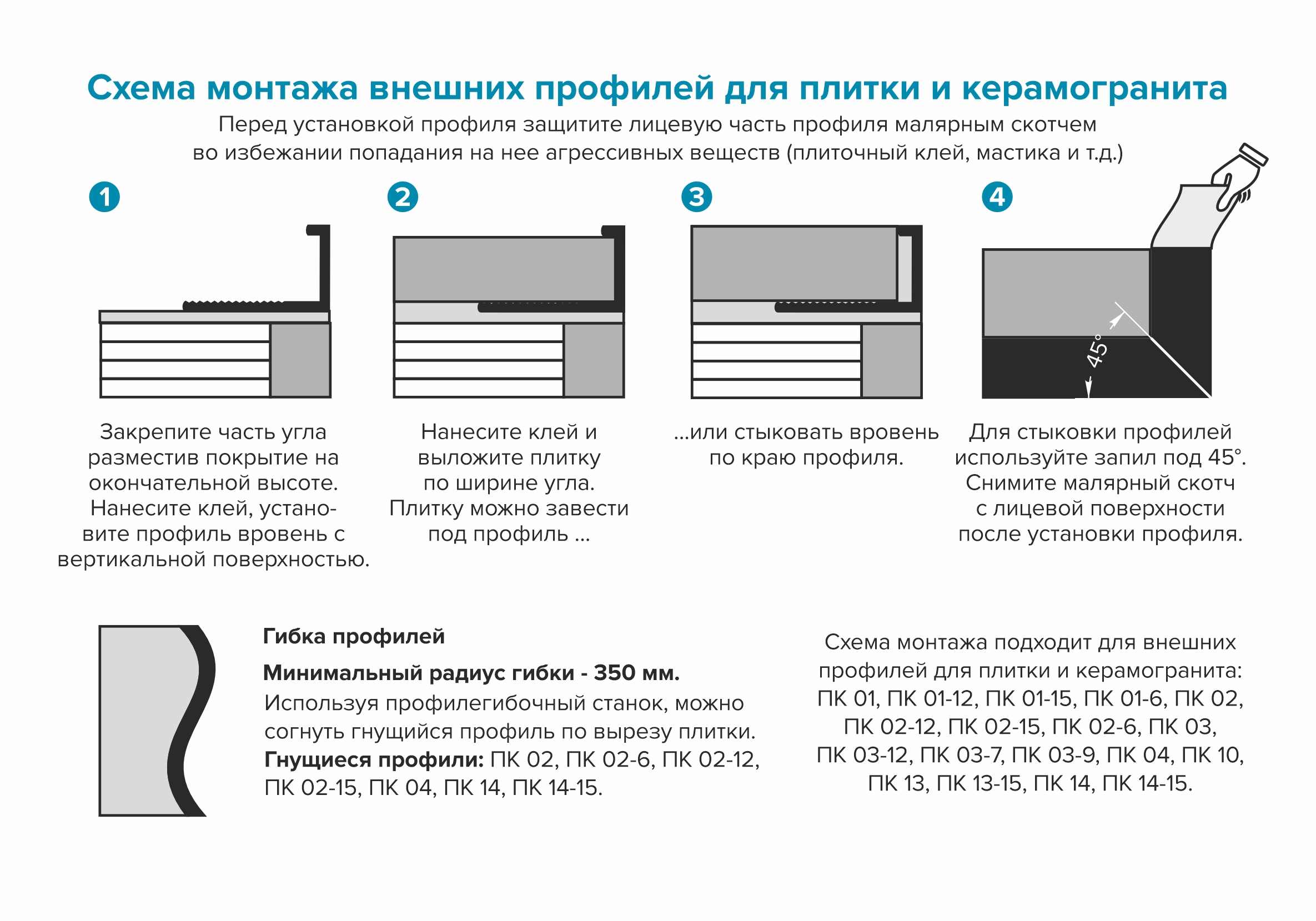 Схема монтажа внешних профилей для плитки и керамогранита

Перед установкой профиля защитите лицевую часть профиля малярным скотчем во избежании попадания на нее агрессивных веществ (плиточный клей, мастика и т.д.)

1

Закрепите часть угла разместив покрытие на окончательной высоте. Нанесите клей, установите профиль вровень с вертикальной поверхностью.

2

Нанесите клей и выложите плитку по ширине угла. Плитку можно завести под профиль ...

3

...или стыковать вровень по краю профиля.

4

45°

Для стыковки профилей используйте запил под 45°. Снимите малярный скотч с лицевой поверхности после установки профиля.

Гибка профилей

Минимальный радиус гибки - 350 мм.
Используя профилегибочный станок, можно согнуть гнущийся профиль по вырезу плитки.
Гнущиеся профили: ПК 02, ПК 02-6, ПК 02-12, ПК 02-15, ПК 04, ПК 14, ПК 14-15.

Схема монтажа подходит для внешних профилей для плитки и керамогранита: ПК 01, ПК 01-12, ПК 01-15, ПК 01-6, ПК 02, ПК 02-12, ПК 02-15, ПК 02-6, ПК 03, ПК 03-12, ПК 03-7, ПК 03-9, ПК 04, ПК 10, ПК 13, ПК 13-15, ПК 14, ПК 14-15.