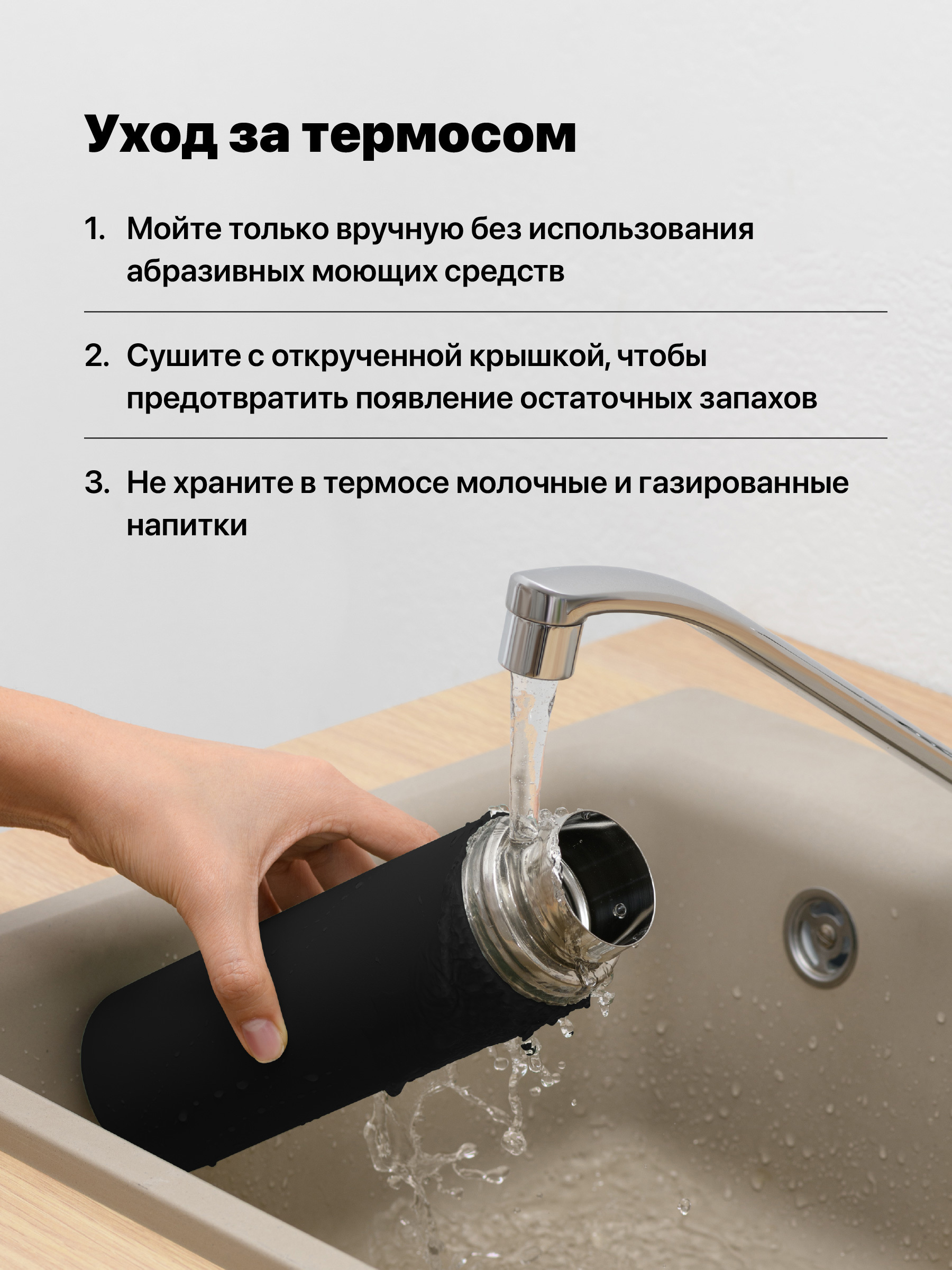 Уход за термосом

1. Мойте только вручную без использования абразивных моющих средств

2. Сушите с открученной крышкой, чтобы предотвратить появление остаточных запахов

3. Не храните в термосе молочные и газированные напитки