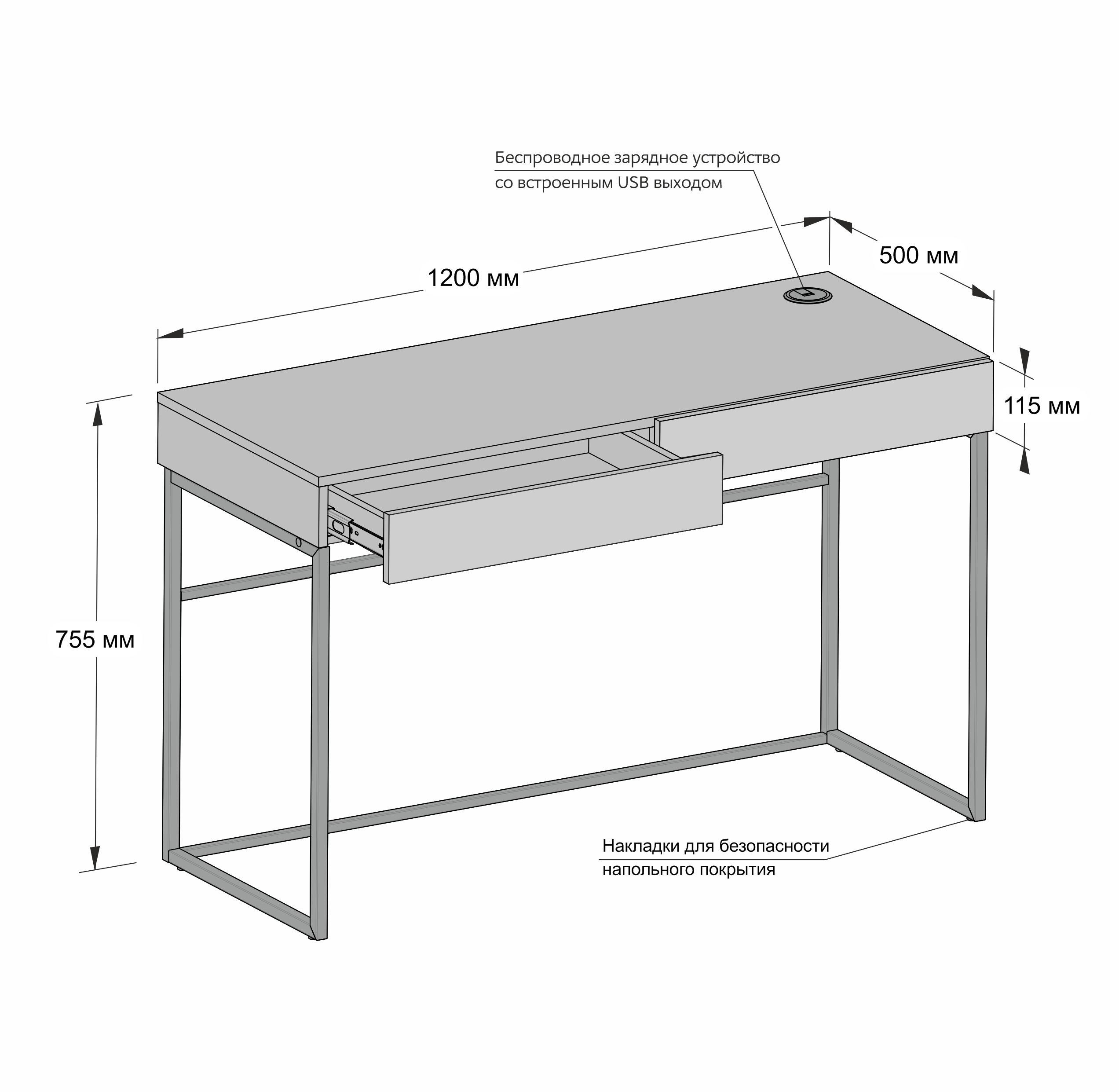 Беспроводное зарядное устройство
со встроенным USB выходом

1200 мм

500 мм

115 мм

755 мм

Накладки для безопасности
напольного покрытия