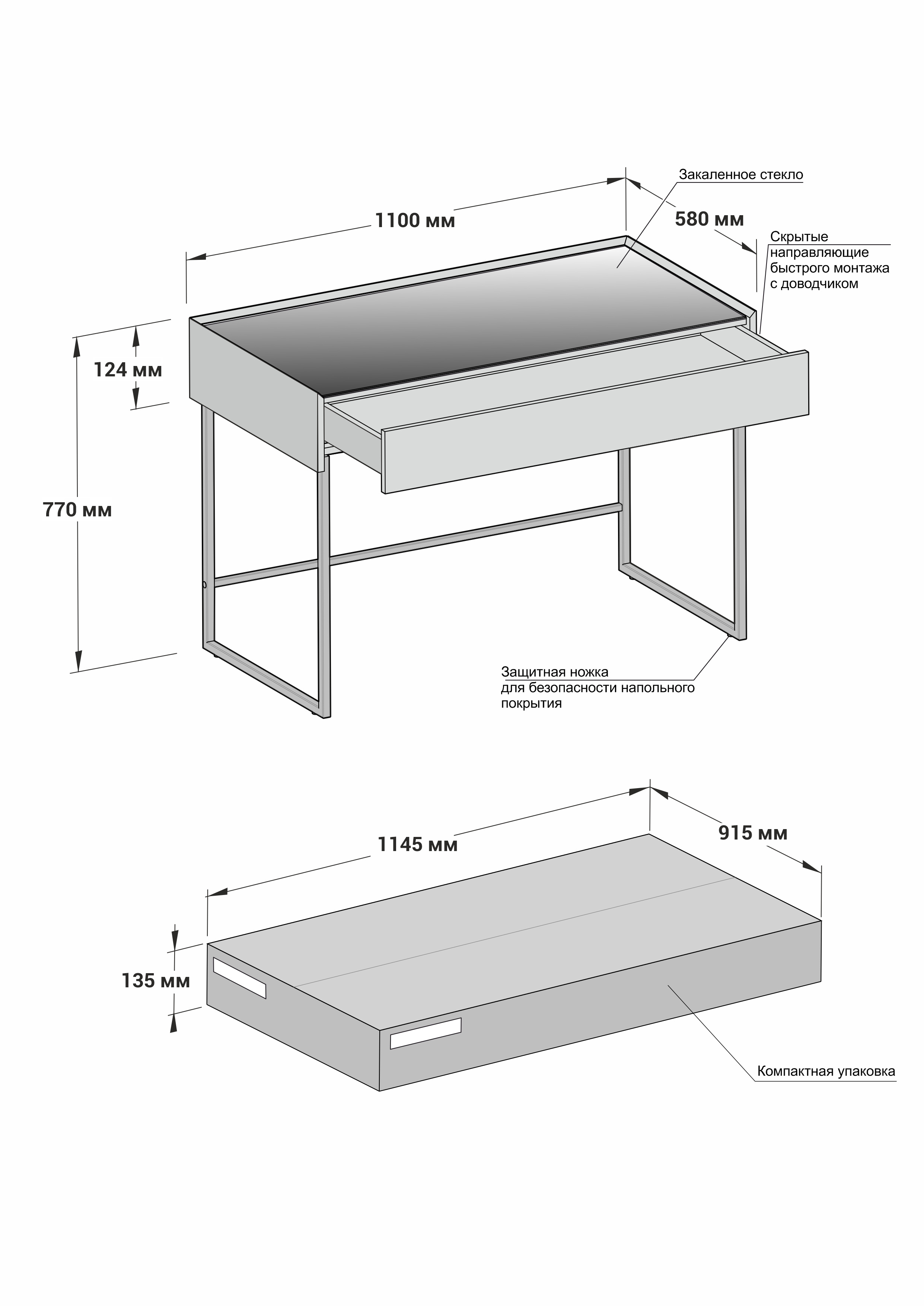 Закаленное стекло

1100 мм

580 мм

Скрытые направляющие быстрого монтажа с доводчиком

124 мм

770 мм

Защитная ножка для безопасности напольного покрытия

1145 мм

915 мм

135 мм

Компактная упаковка