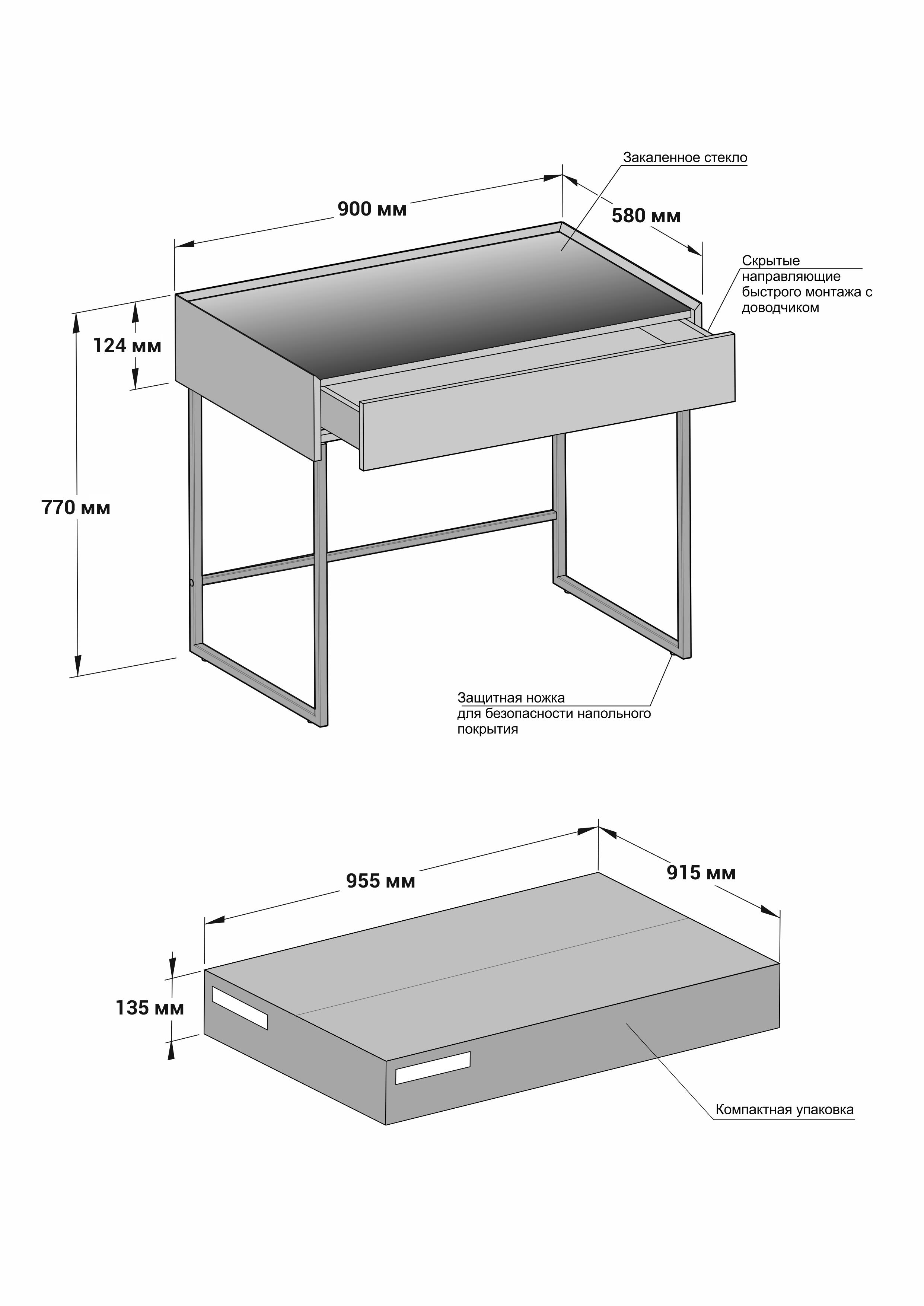 Закаленное стекло

900 мм

580 мм

Скрытые направляющие быстрого монтажа с доводчиком

124 мм

770 мм

Защитная ножка для безопасности напольного покрытия

955 мм

915 мм

135 мм

Компактная упаковка