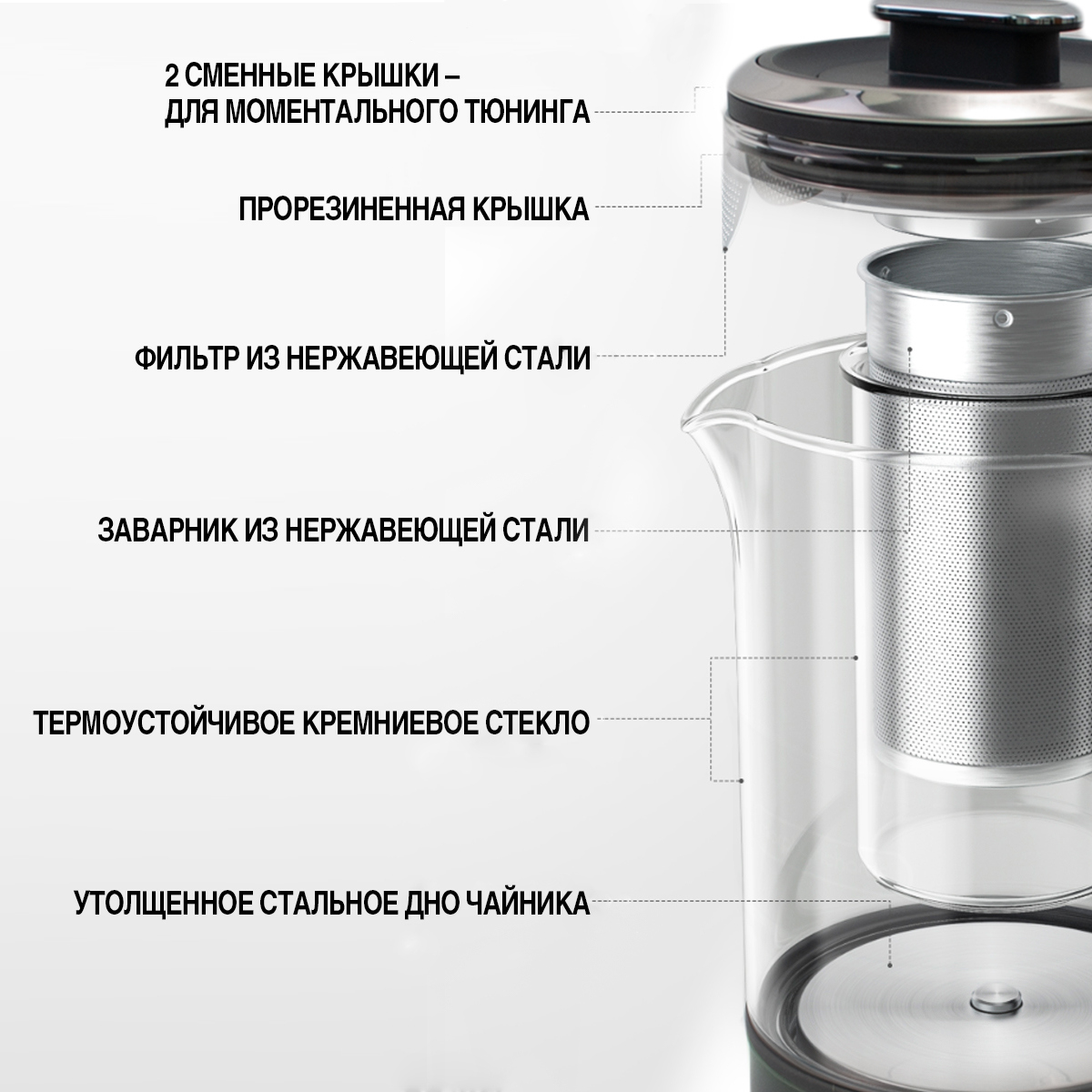 2 СМЕННЫЕ КРЫШКИ –
ДЛЯ МОМЕНТАЛЬНОГО ТЮНИНГА

ПРОРЕЗИНЕННАЯ КРЫШКА

ФИЛЬТР ИЗ НЕРЖАВЕЮЩЕЙ СТАЛИ

ЗАВАРНИК ИЗ НЕРЖАВЕЮЩЕЙ СТАЛИ

ТЕРМОУСТОЙЧИВОЕ КРЕМНИЕВОЕ СТЕКЛО

УТОЛЩЕННОЕ СТАЛЬНОЕ ДНО ЧАЙНИКА