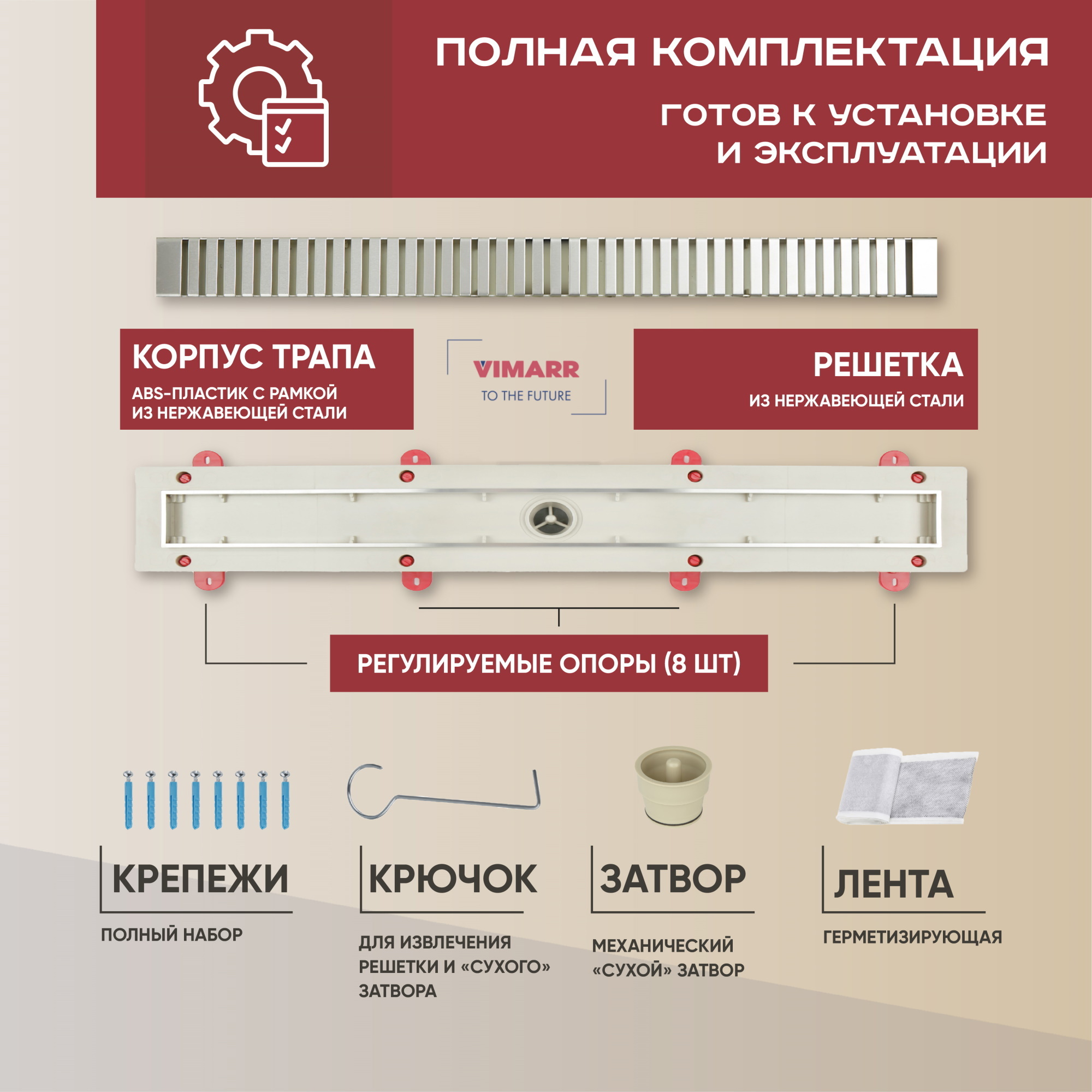 ПОЛНАЯ КОМПЛЕКТАЦИЯ

ГОТОВ К УСТАНОВКЕ И ЭКСПЛУАТАЦИИ

КОРПУС ТРАПА

ABS-ПЛАСТИК С РАМКОЙ ИЗ НЕРЖАВЕЮЩЕЙ СТАЛИ

VIMARR
TO THE FUTURE

РЕШЕТКА

ИЗ НЕРЖАВЕЮЩЕЙ СТАЛИ

РЕГУЛИРУЕМЫЕ ОПОРЫ (8 ШТ)

КРЕПЕЖИ

ПОЛНЫЙ НАБОР

КРЮЧОК

ДЛЯ ИЗВЛЕЧЕНИЯ РЕШЕТКИ И «СУХОГО» ЗАТВОРА

ЗАТВОР

МЕХАНИЧЕСКИЙ «СУХОЙ» ЗАТВОР

ЛЕНТА

ГЕРМЕТИЗИРУЮЩАЯ