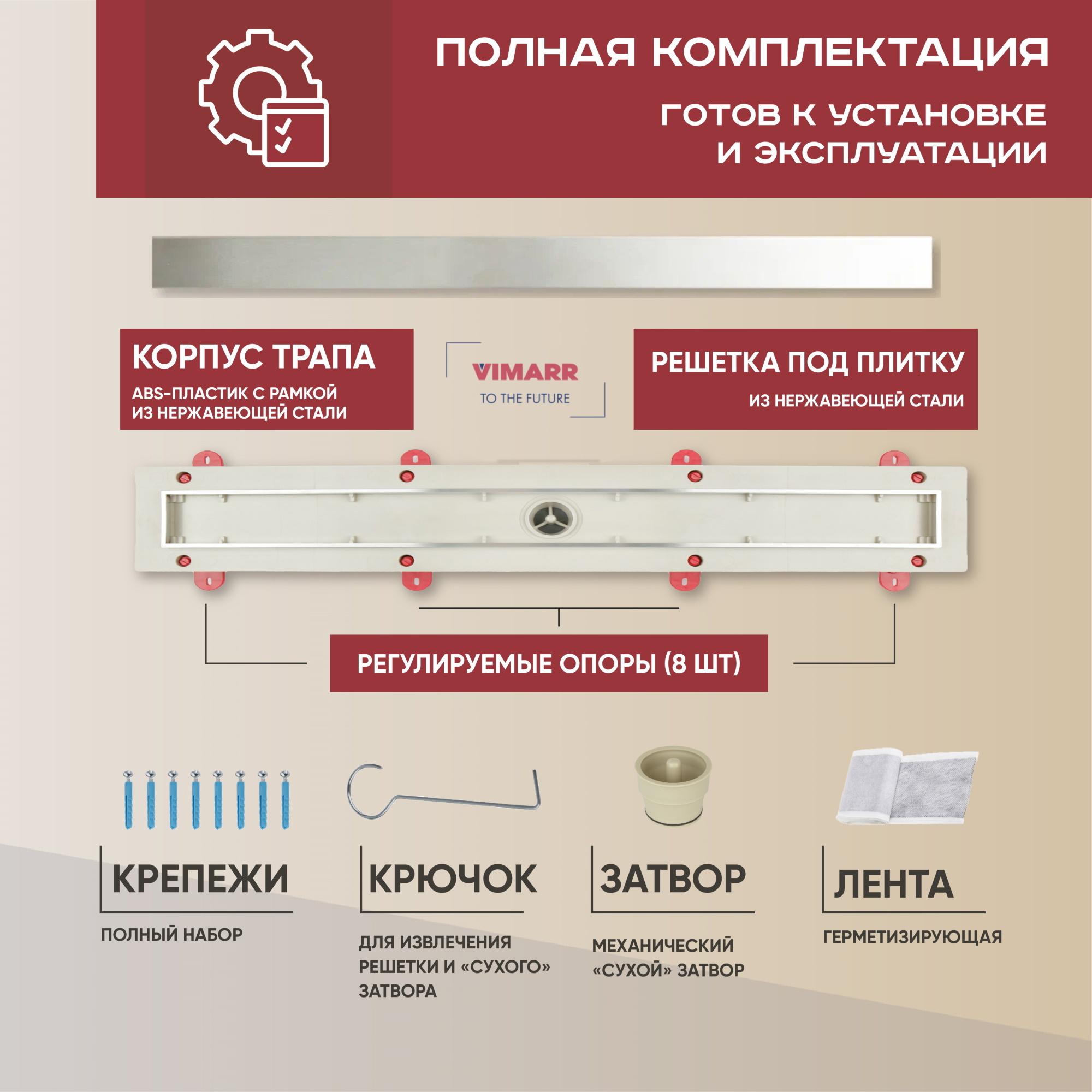 ПОЛНАЯ КОМПЛЕКТАЦИЯ

ГОТОВ К УСТАНОВКЕ И ЭКСПЛУАТАЦИИ

КОРПУС ТРАПА

ABS-ПЛАСТИК С РАМКОЙ ИЗ НЕРЖАВЕЮЩЕЙ СТАЛИ

VIMARR
TO THE FUTURE

РЕШЕТКА ПОД ПЛИТКУ

ИЗ НЕРЖАВЕЮЩЕЙ СТАЛИ

РЕГУЛИРУЕМЫЕ ОПОРЫ (8 ШТ)

КРЕПЕЖИ

ПОЛНЫЙ НАБОР

КРЮЧОК

ДЛЯ ИЗВЛЕЧЕНИЯ РЕШЕТКИ И «СУХОГО» ЗАТВОРА

ЗАТВОР

МЕХАНИЧЕСКИЙ «СУХОЙ» ЗАТВОР

ЛЕНТА

ГЕРМЕТИЗИРУЮЩАЯ