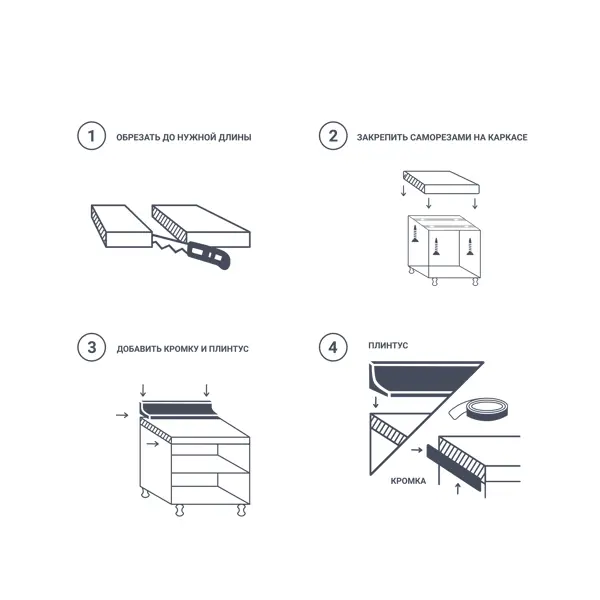 1 ОБРЕЗАТЬ ДО НУЖНОЙ ДЛИНЫ

2 ЗАКРЕПИТЬ САМОРЕЗАМИ НА КАРКАСЕ

3 ДОБАВИТЬ КРОМКУ И ПЛИНТУС

4 ПЛИНТУС

КРОМКА