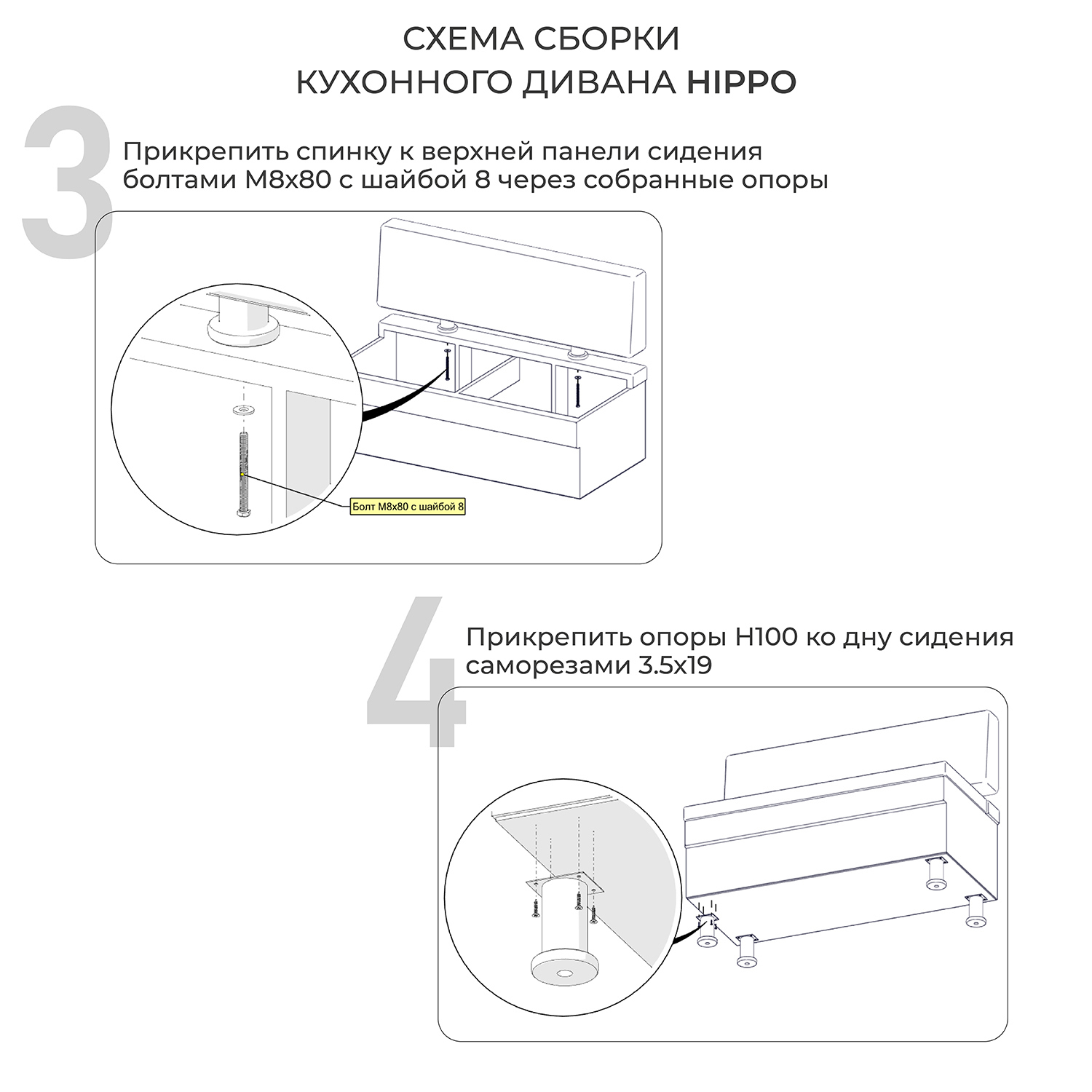 СХЕМА СБОРКИ
КУХОННОГО ДИВАНА HIPPO

3

Прикрепить спинку к верхней панели сидения болтами М8х80 с шайбой 8 через собранные опоры

Болт М8х80 с шайбой 8

4

Прикрепить опоры Н100 ко дну сидения саморезами 3.5х19