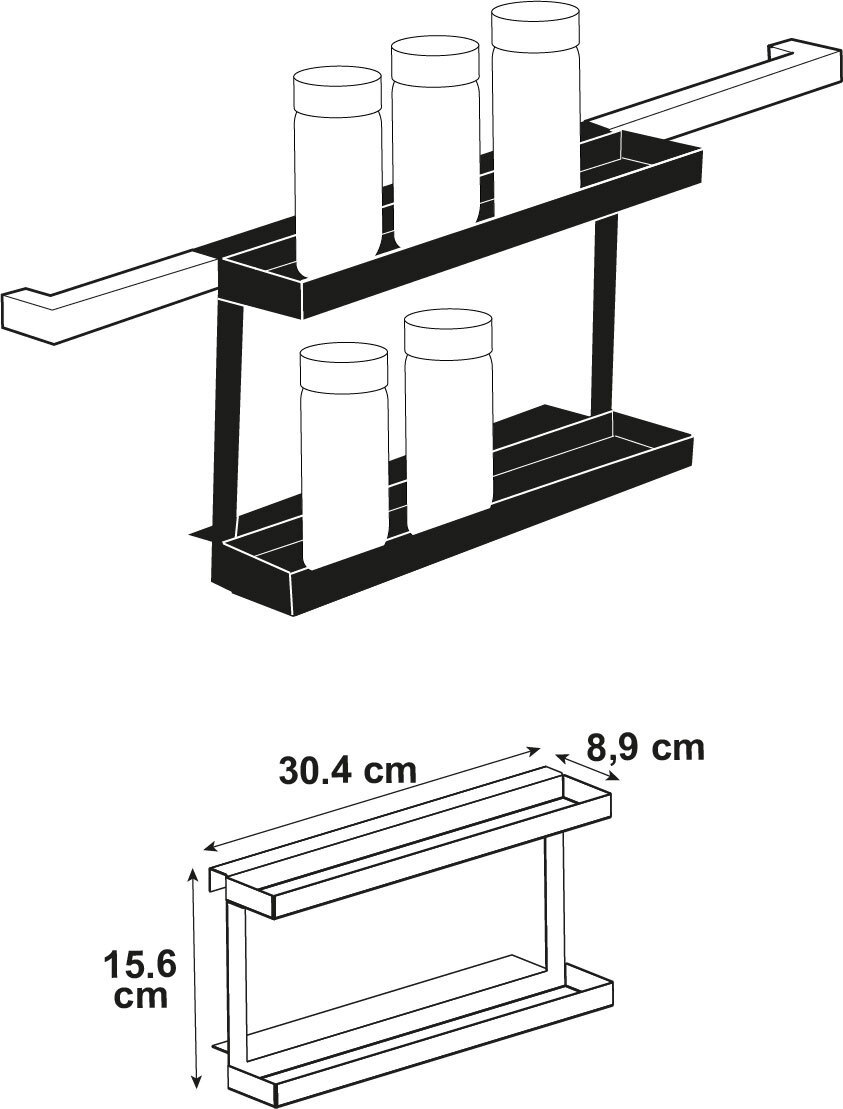 30.4 cm
8,9 cm
15.6 cm