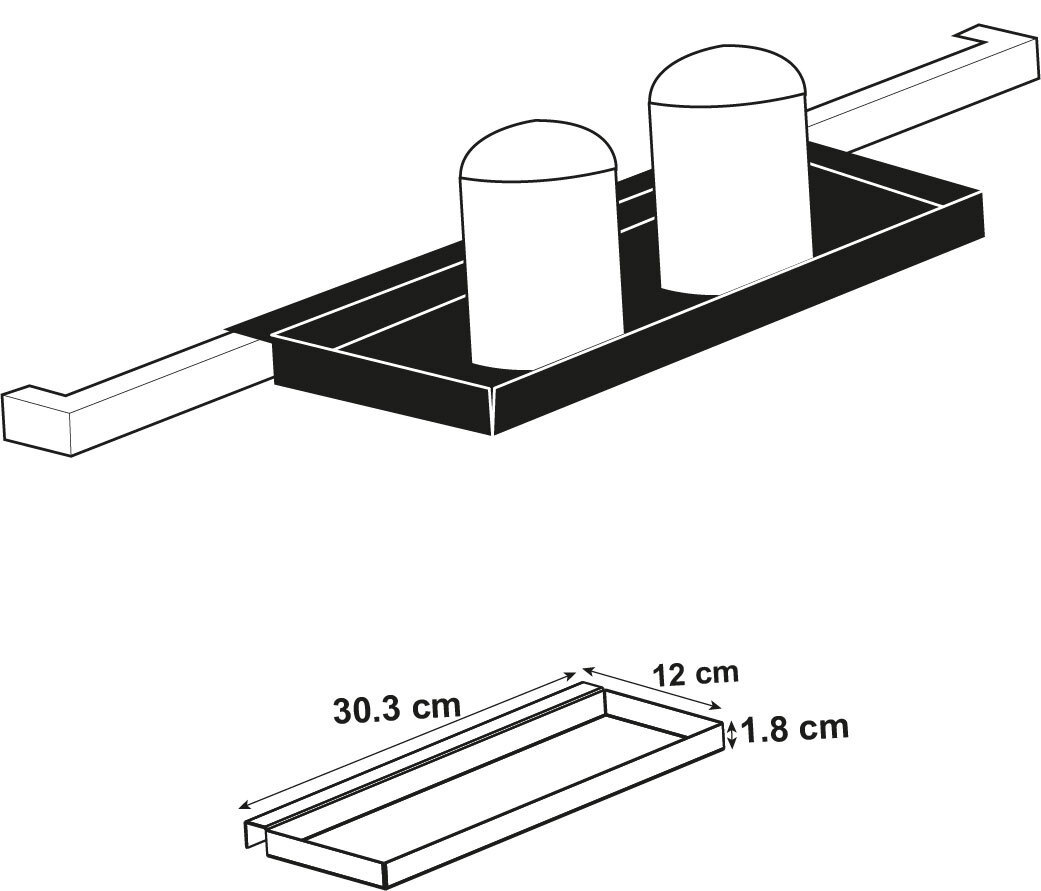 30.3 cm
12 cm
1.8 cm