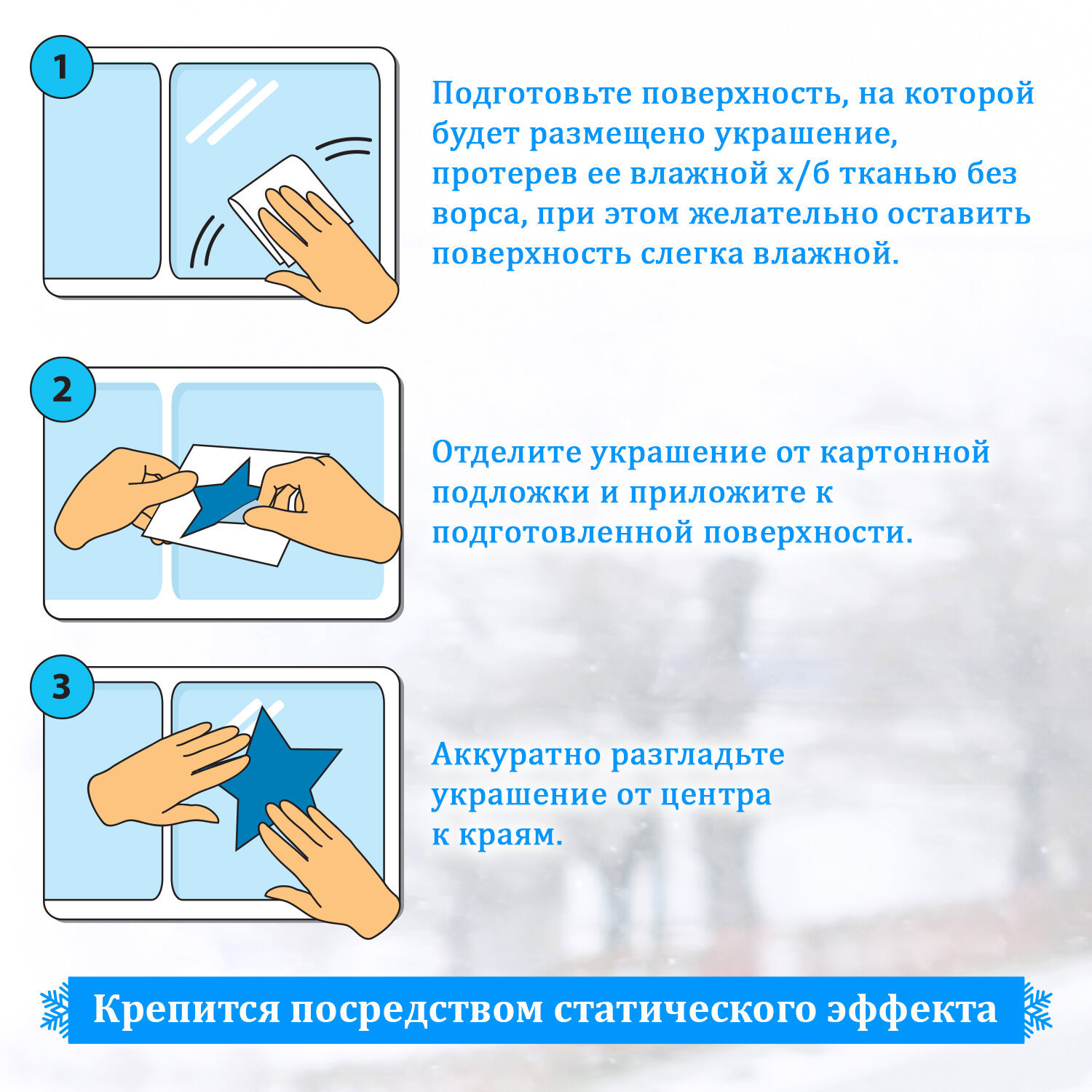 1

Подготовьте поверхность, на которой будет размещено украшение, протерев ее влажной х/б тканью без ворса, при этом желательно оставить поверхность слегка влажной.

2

Отделите украшение от картонной подложки и приложите к подготовленной поверхности.

3

Аккуратно разгладьте украшение от центра к краям.

Крепится посредством статического эффекта