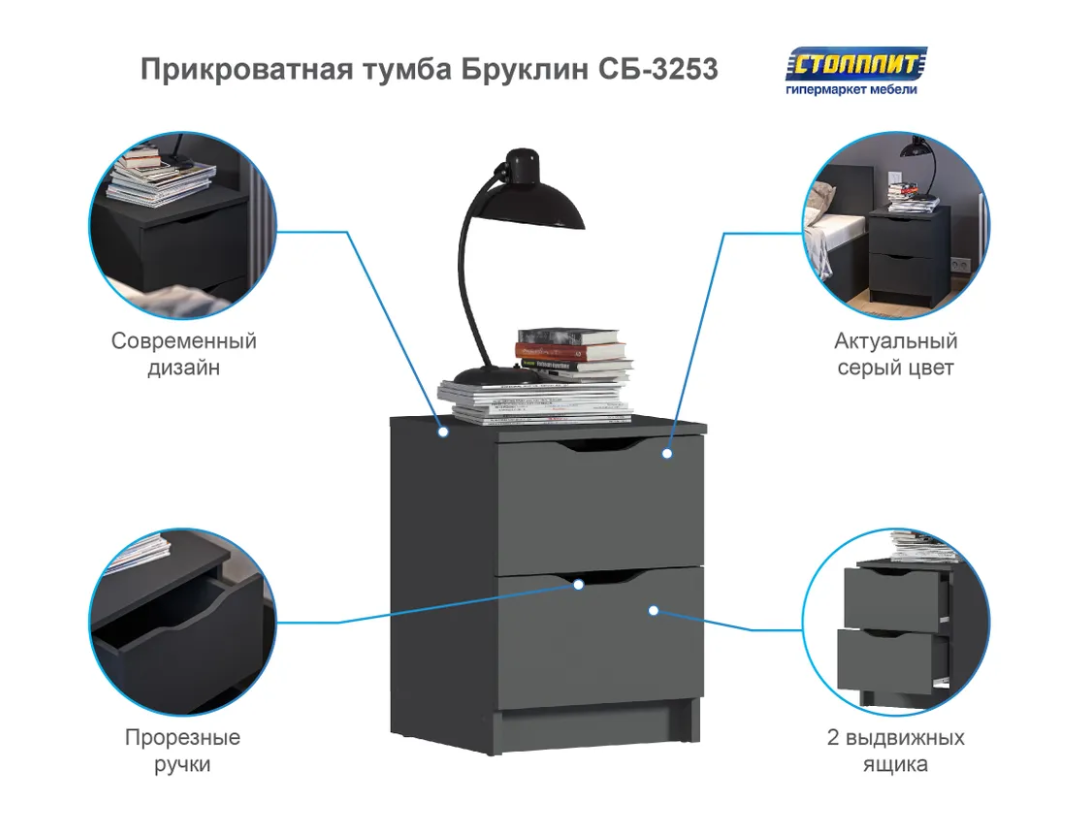 Прикроватная тумба Бруклин СБ-3253

СТОЛПЛИТ
гипермаркет мебели

Современный дизайн

Актуальный серый цвет

Прорезные ручки

2 выдвижных ящика